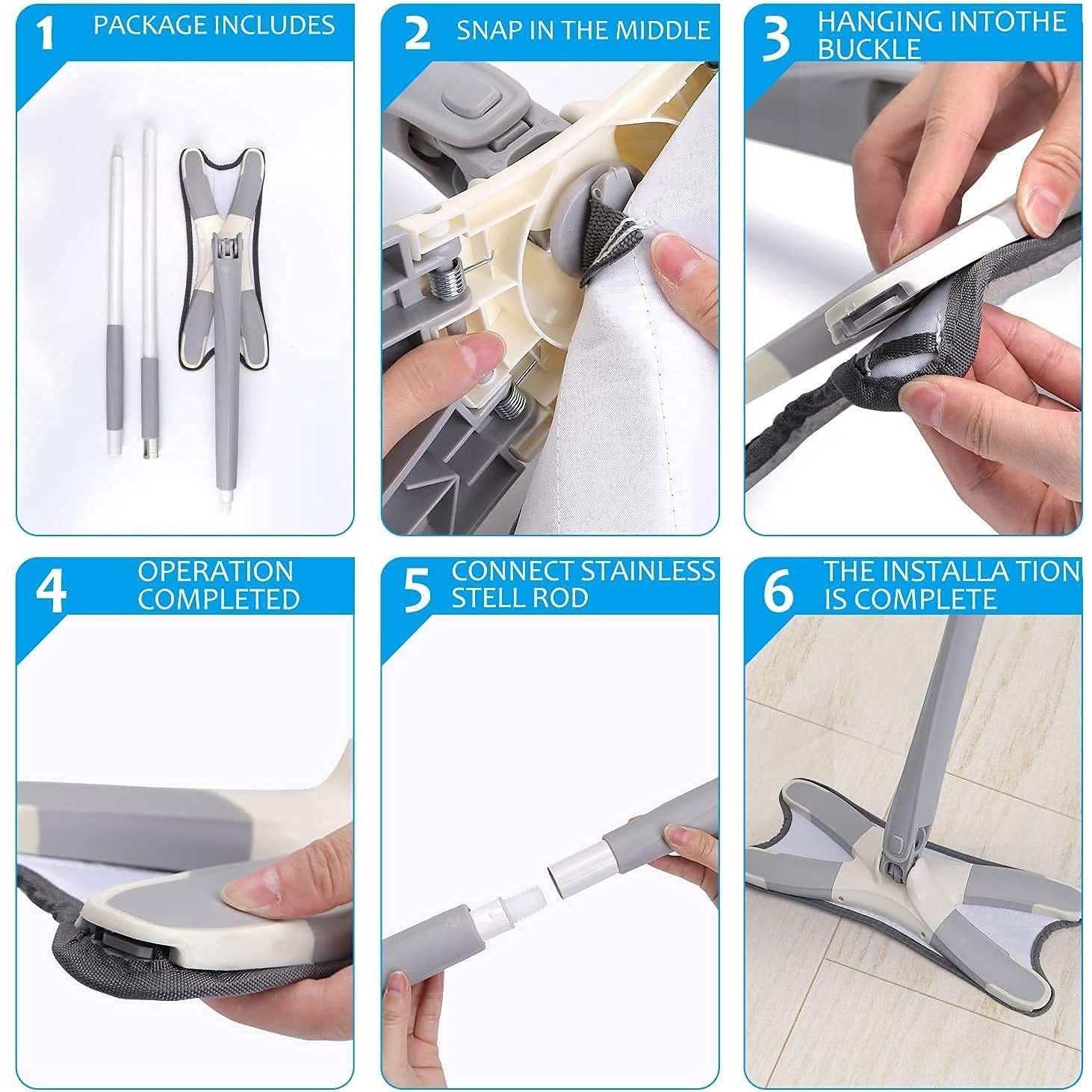 1 PACKAGE INCLUDES

2 SNAP IN THE MIDDLE

3 HANGING INTOTHE BUCKLE

4 OPERATION COMPLETED

5 CONNECT STAINLESS STELL ROD

6 THE INSTALLA TION IS COMPLETE