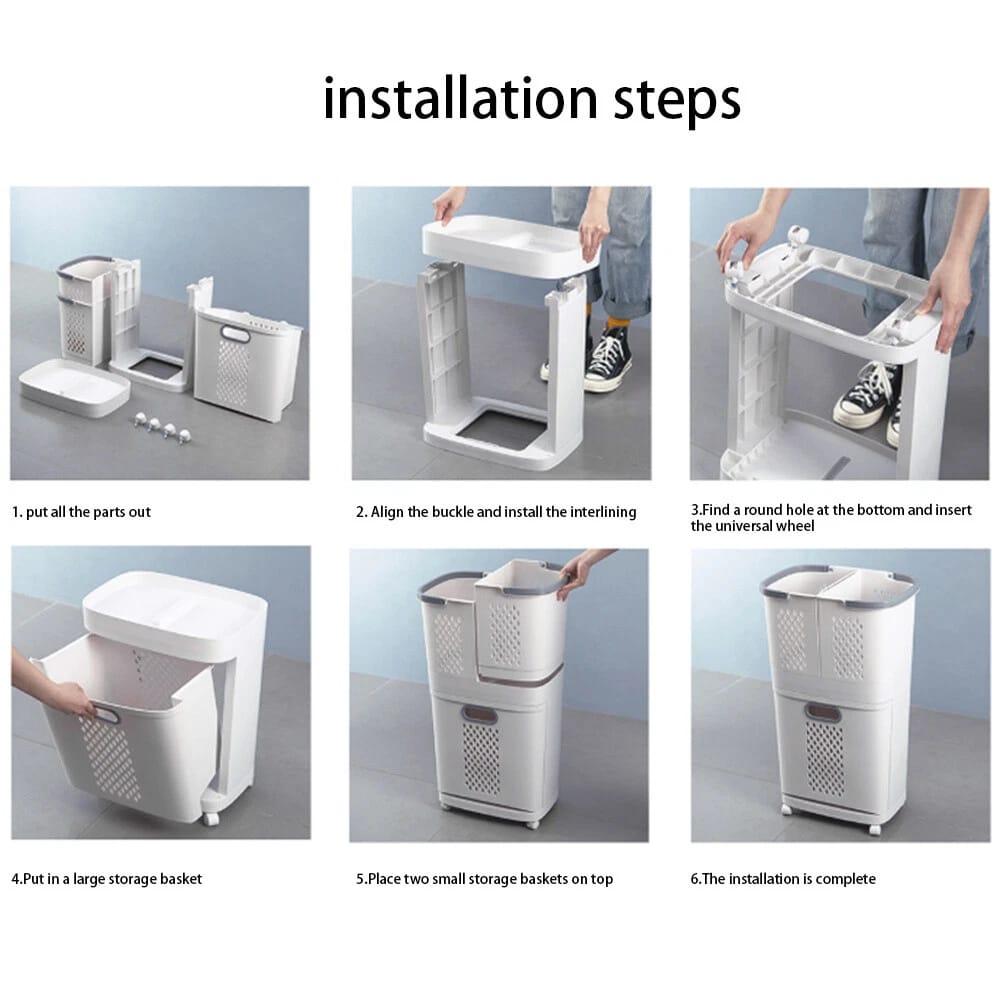 installation steps

1. put all the parts out

2. Align the buckle and install the interlining

3.Find a round hole at the bottom and insert the universal wheel

4.Put in a large storage basket

5.Place two small storage baskets on top

6.The installation is complete