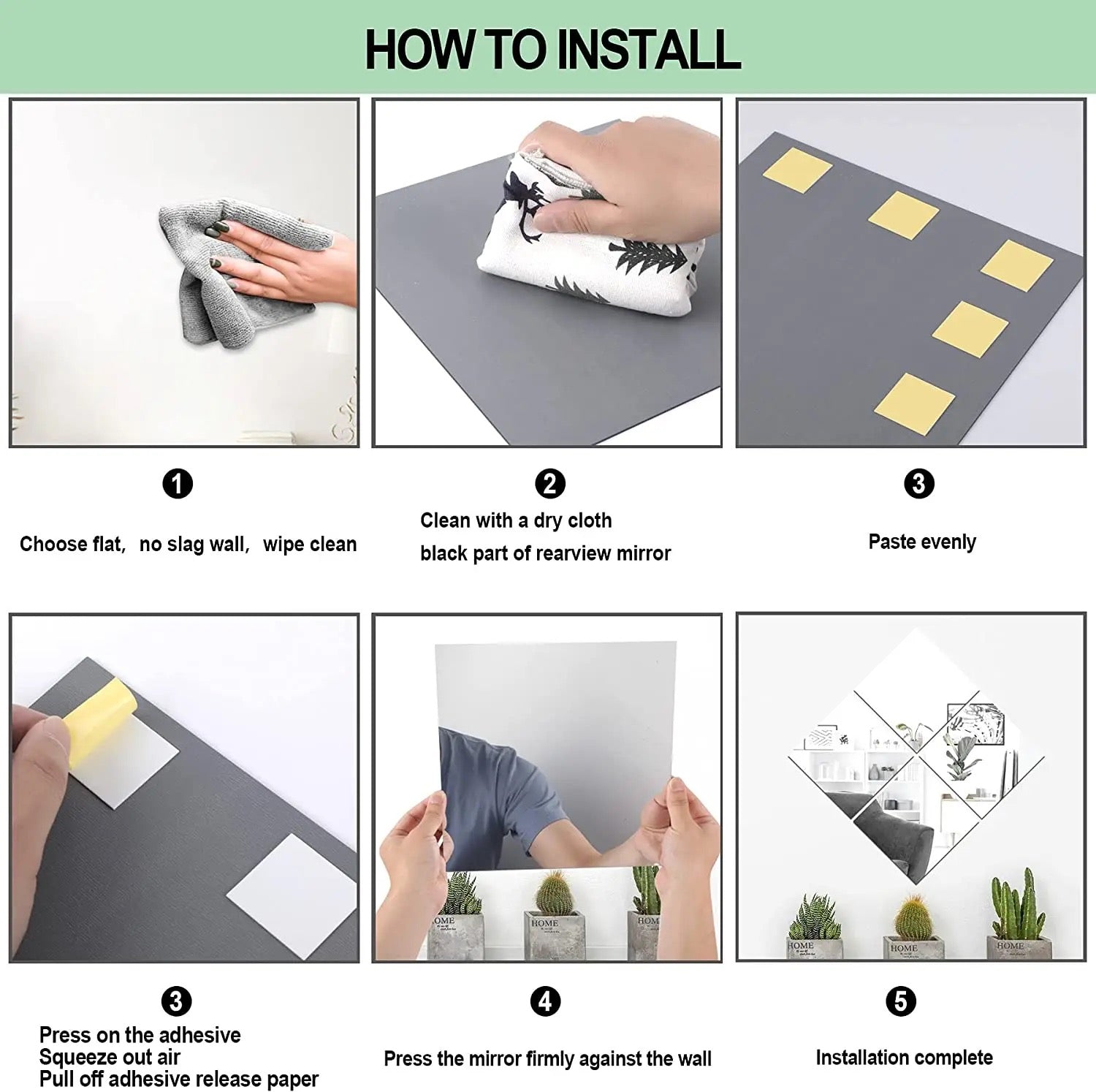 HOW TO INSTALL

1
Choose flat, no slag wall, wipe clean

2
Clean with a dry cloth
black part of rearview mirror

3
Paste evenly

3
Press on the adhesive
Squeeze out air
Pull off adhesive release paper

HOME HOME HOM

4
Press the mirror firmly against the wall

HOME HOME HOME

5
Installation complete