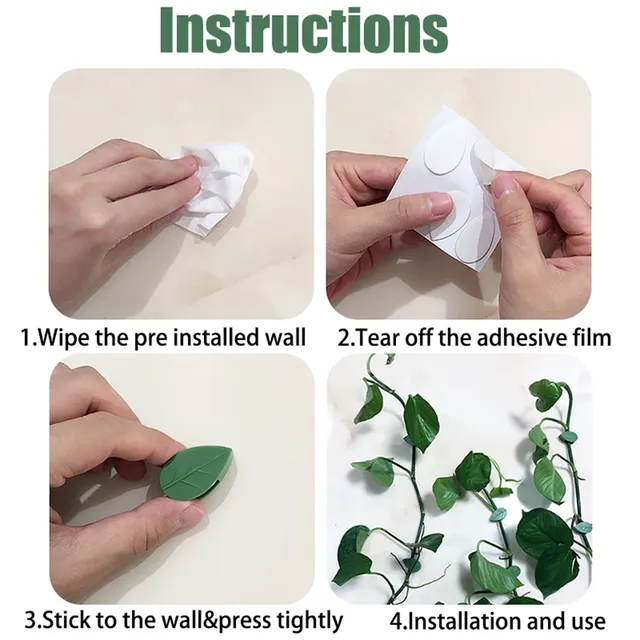 Instructions

1.Wipe the pre installed wall

2.Tear off the adhesive film

3.Stick to the wall&press tightly

4.Installation and use