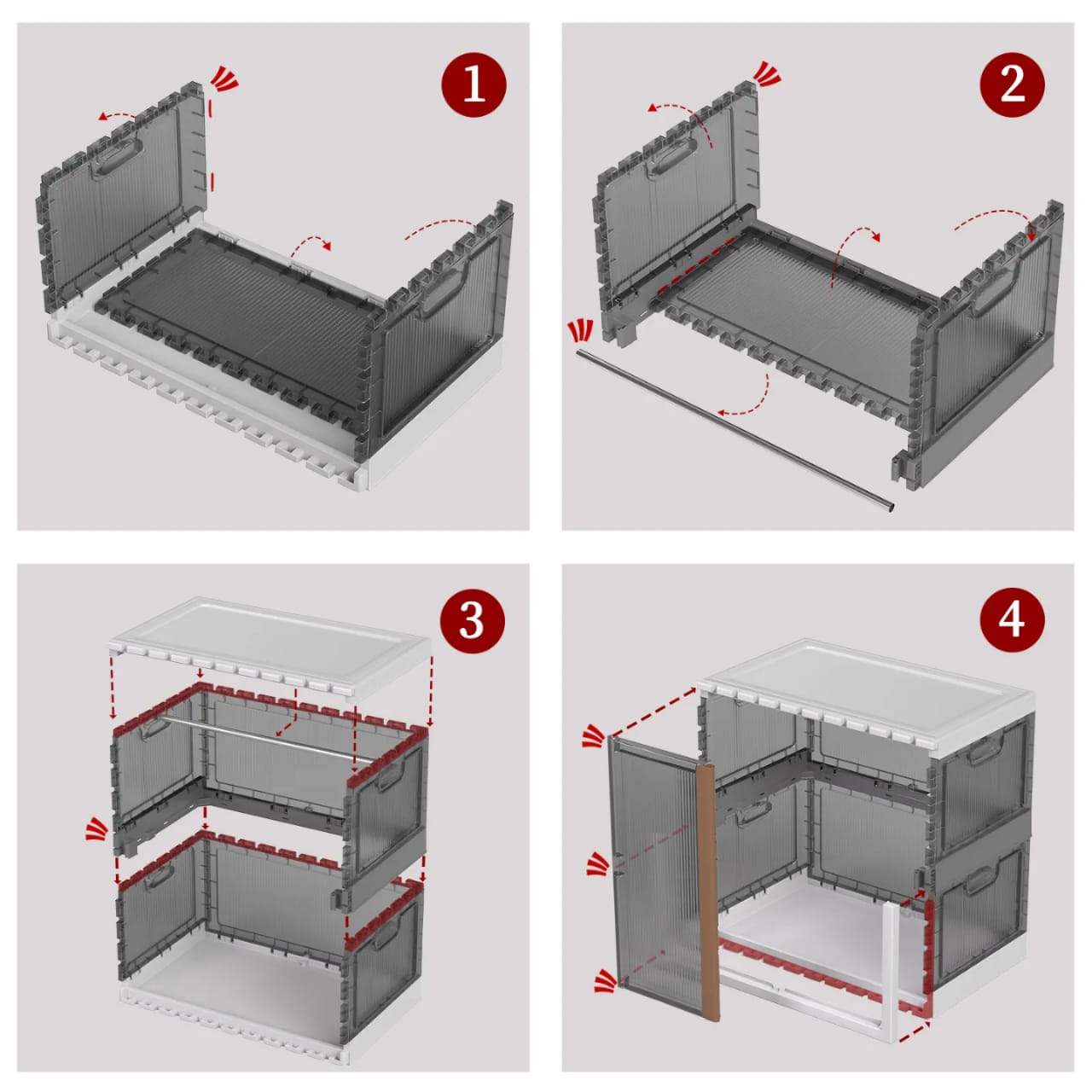 1

2

3

4