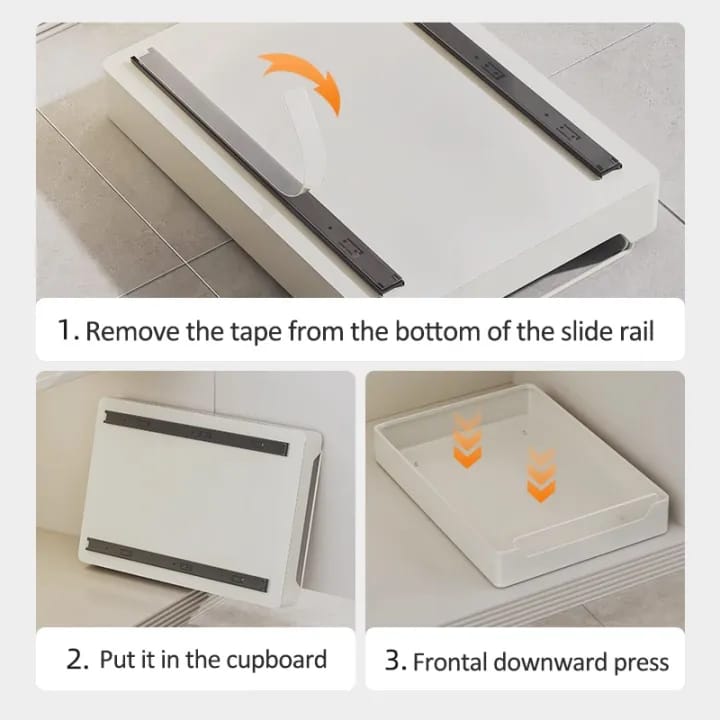 1. Remove the tape from the bottom of the slide rail

2. Put it in the cupboard

3. Frontal downward press