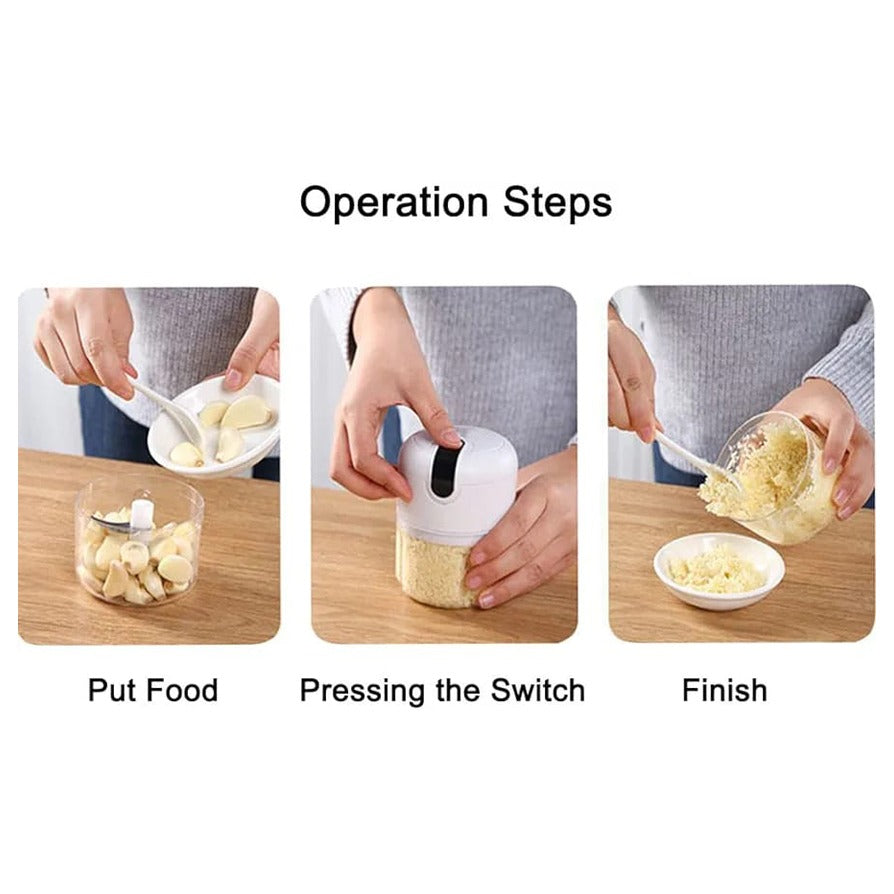 Operation Steps

Put Food

Pressing the Switch

Finish