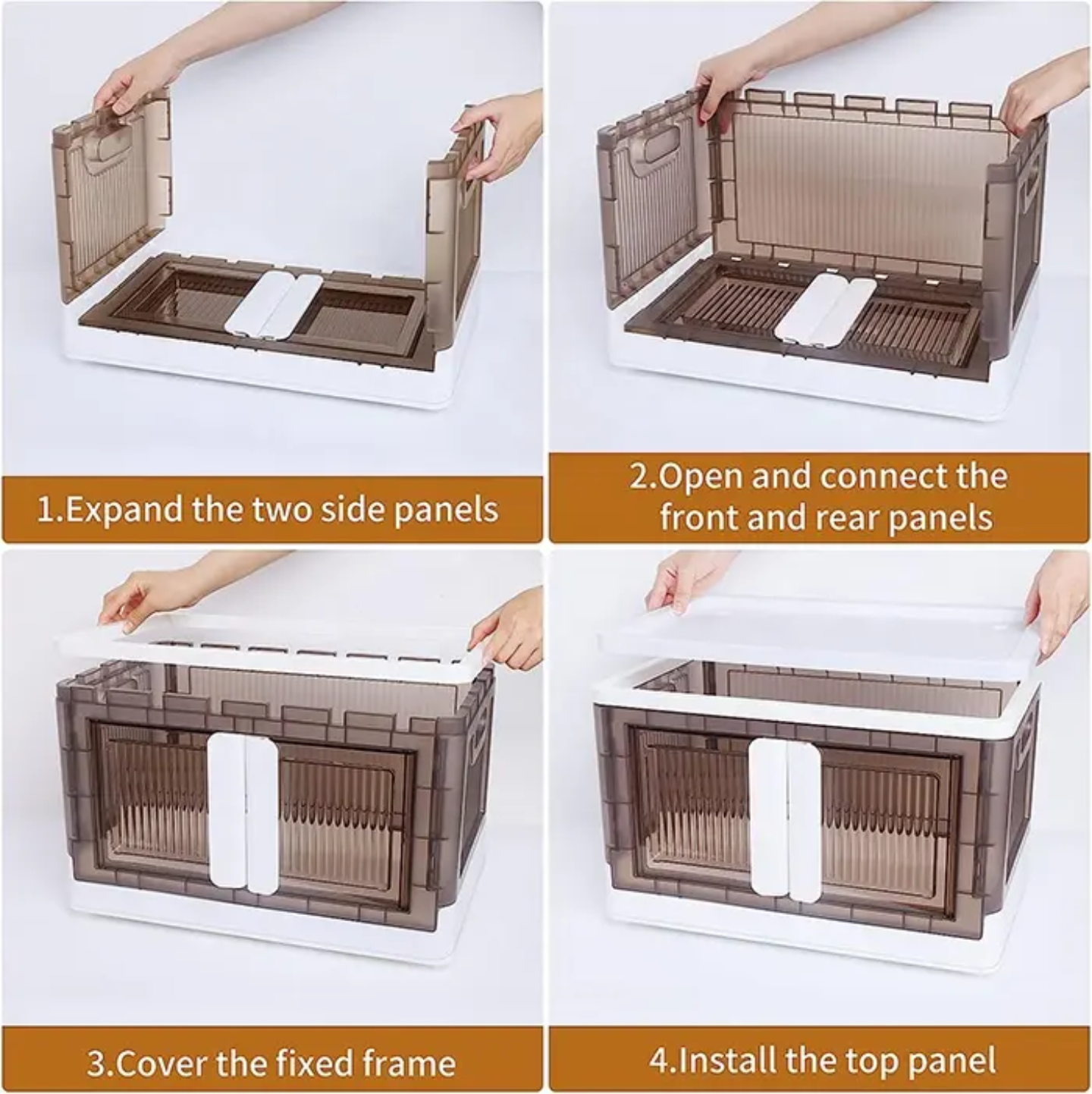 1.Expand the two side panels

2.Open and connect the front and rear panels

3.Cover the fixed frame

4.Install the top panel