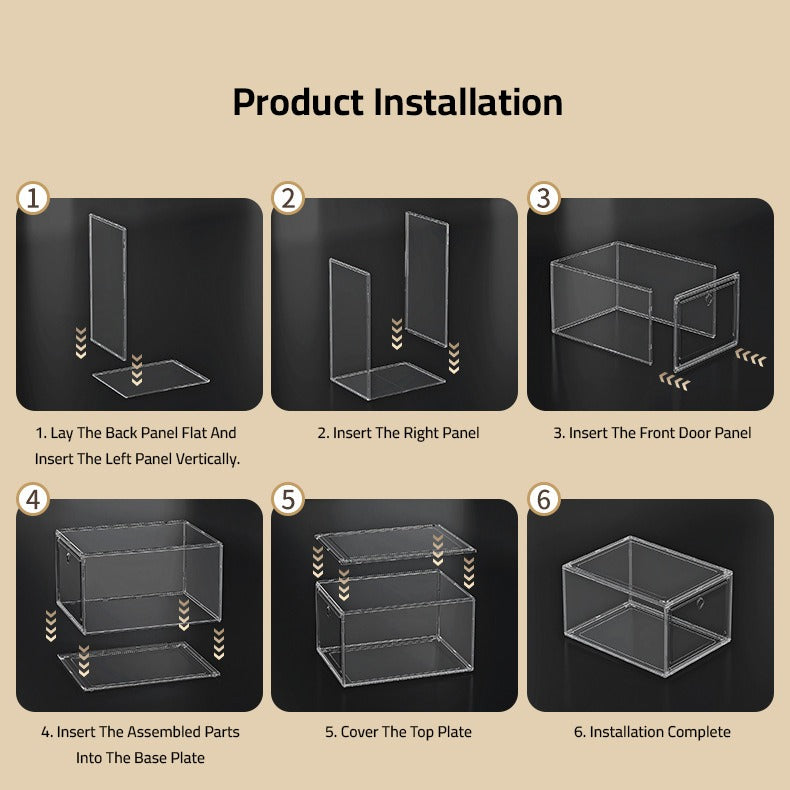 Product Installation

1

1. Lay The Back Panel Flat And Insert The Left Panel Vertically.

2

2. Insert The Right Panel

3

3. Insert The Front Door Panel

4

4. Insert The Assembled Parts Into The Base Plate

5

5. Cover The Top Plate

6

6. Installation Complete