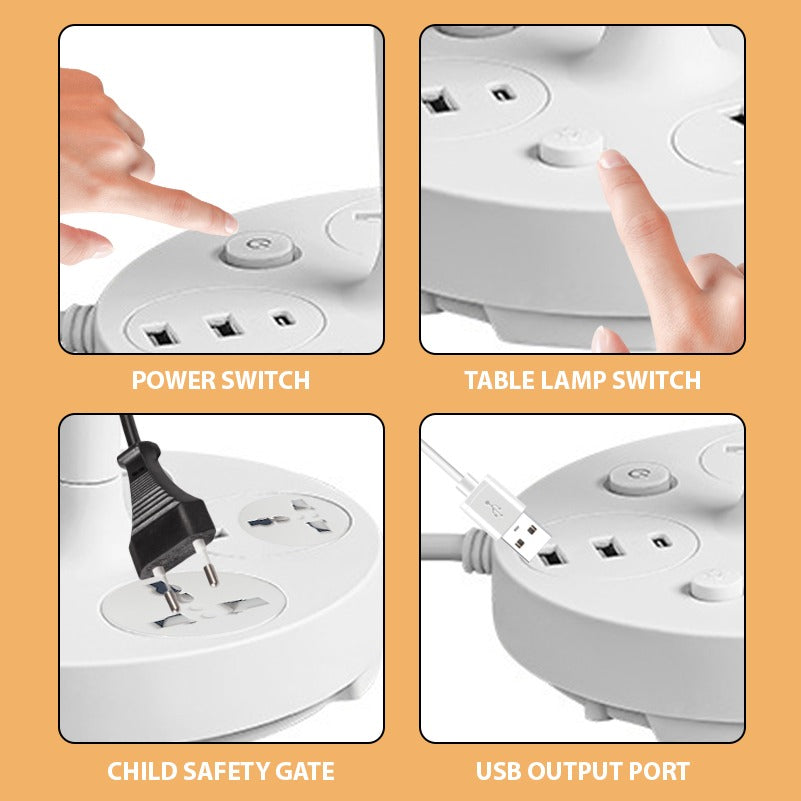 POWER SWITCH

TABLE LAMP SWITCH

CHILD SAFETY GATE

USB OUTPUT PORT