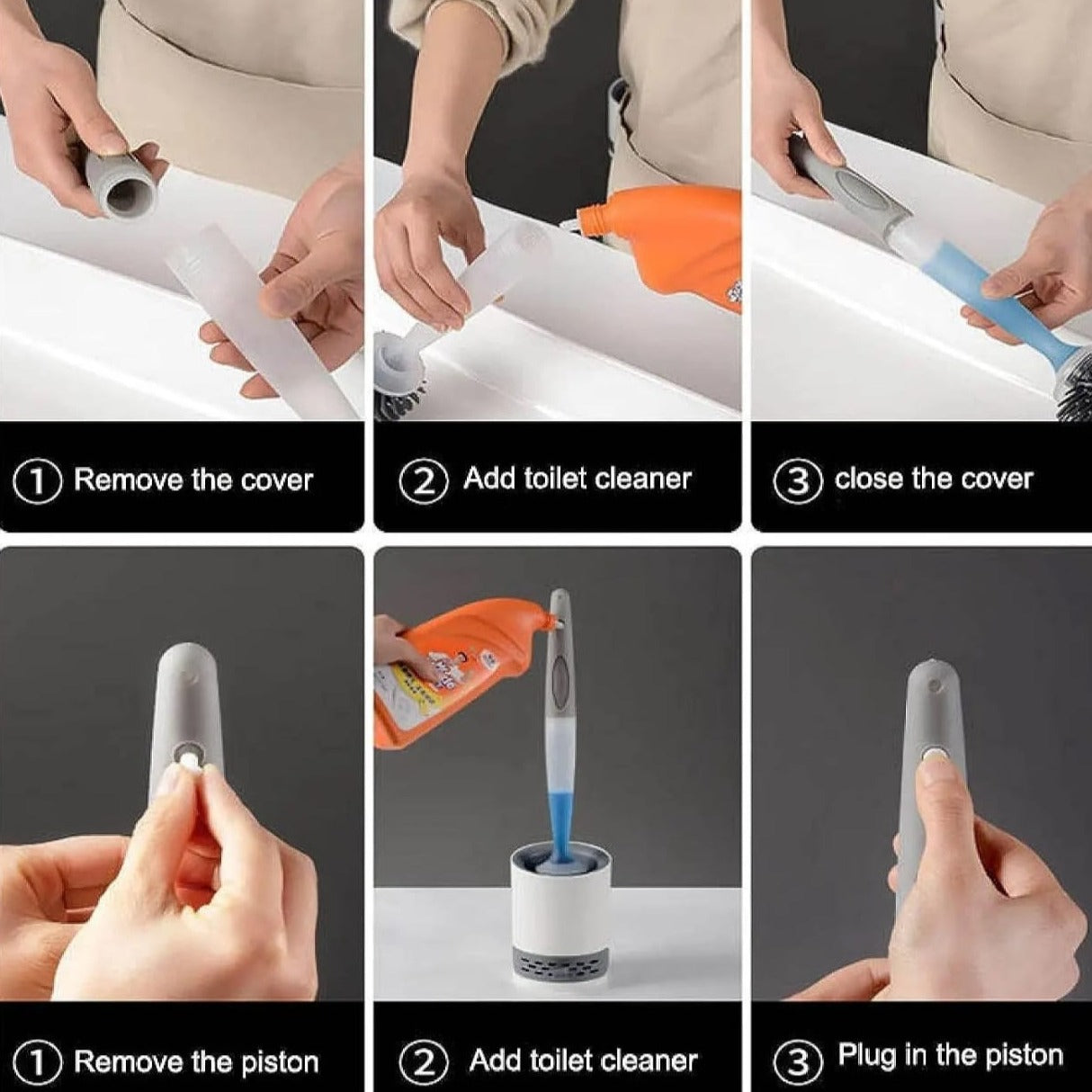 ① Remove the cover

② Add toilet cleaner

③ close the cover

① Remove the piston

② Add toilet cleaner

③ Plug in the piston