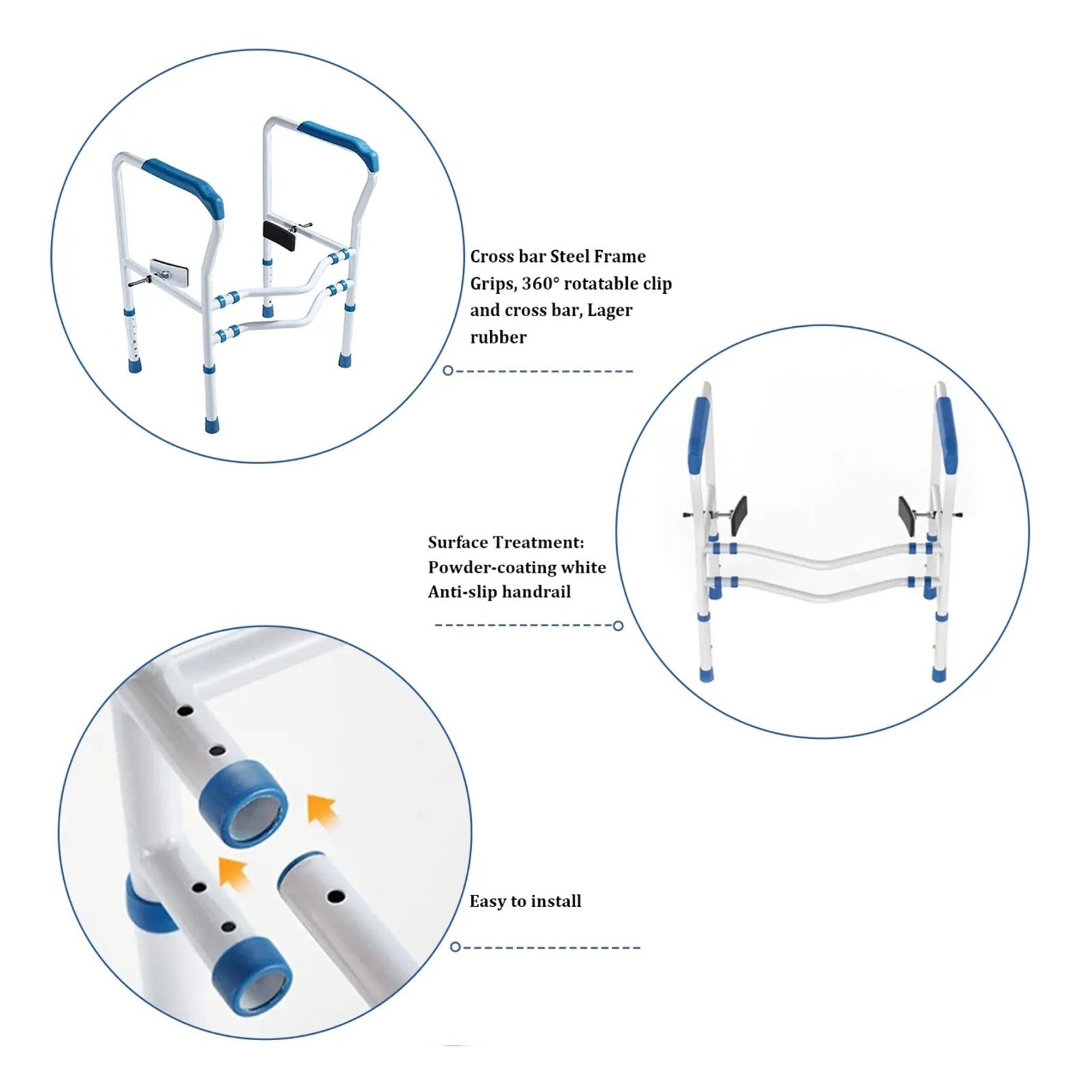 Cross bar Steel Frame Grips, 360° rotatable clip and cross bar, Lager rubber

Surface Treatment: Powder-coating white Anti-slip handrail

Easy to install