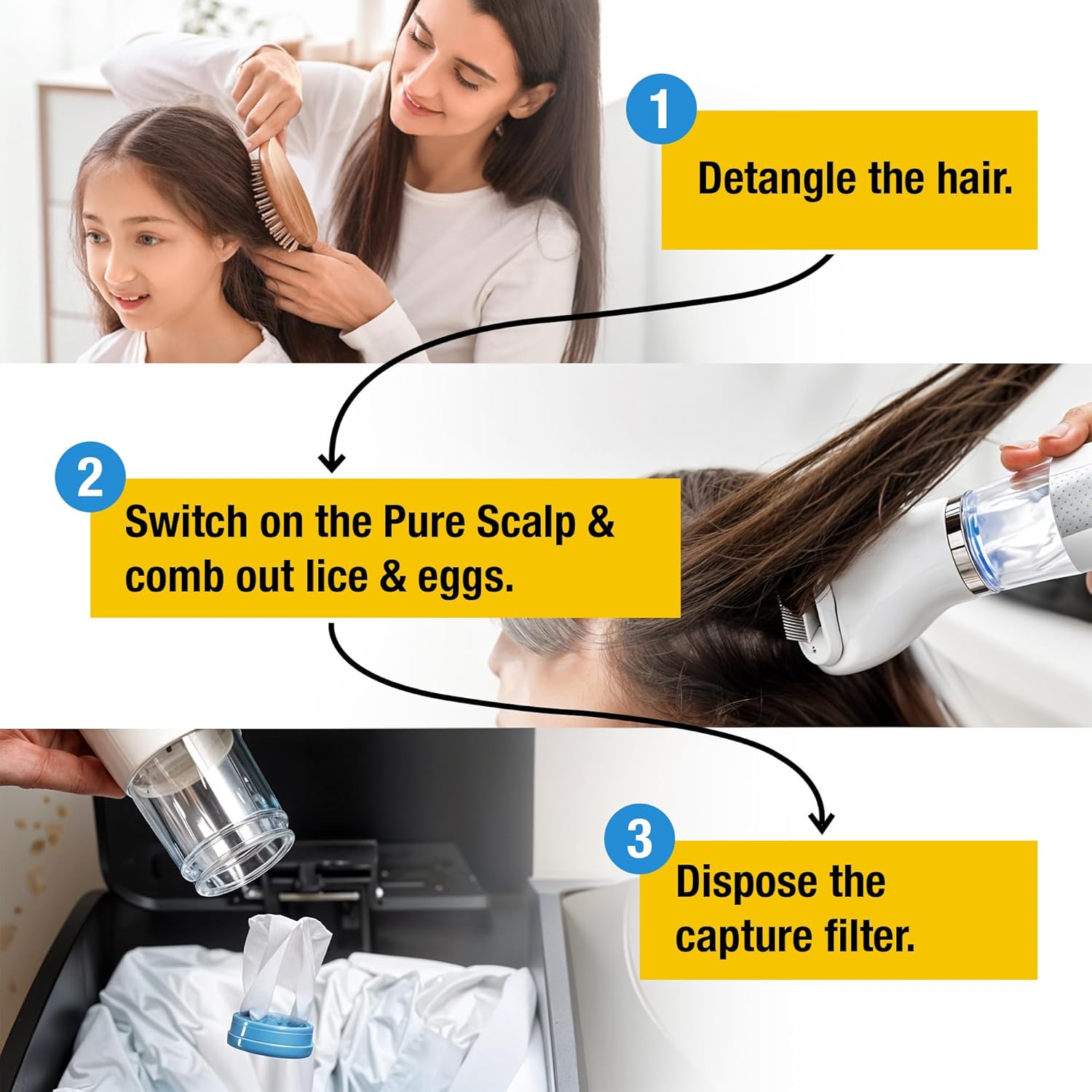 1
Detangle the hair.

2
Switch on the Pure Scalp & comb out lice & eggs.

3
Dispose the capture filter.