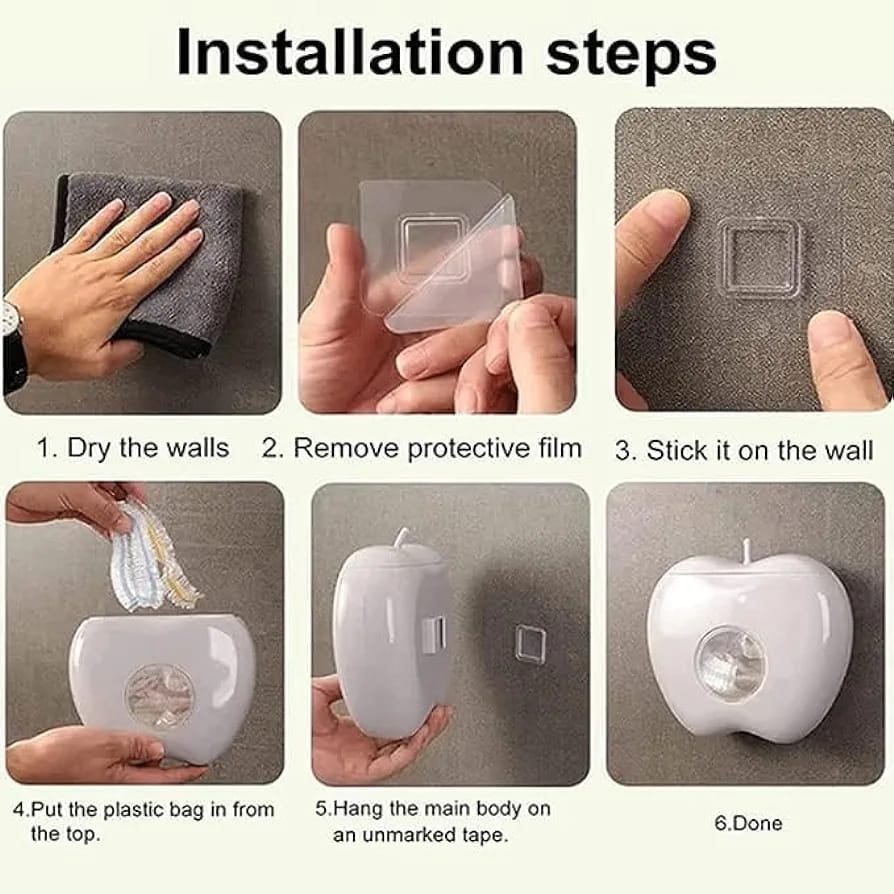 Installation steps

1. Dry the walls

2. Remove protective film

3. Stick it on the wall

4.Put the plastic bag in from the top.

5.Hang the main body on an unmarked tape.

6.Done