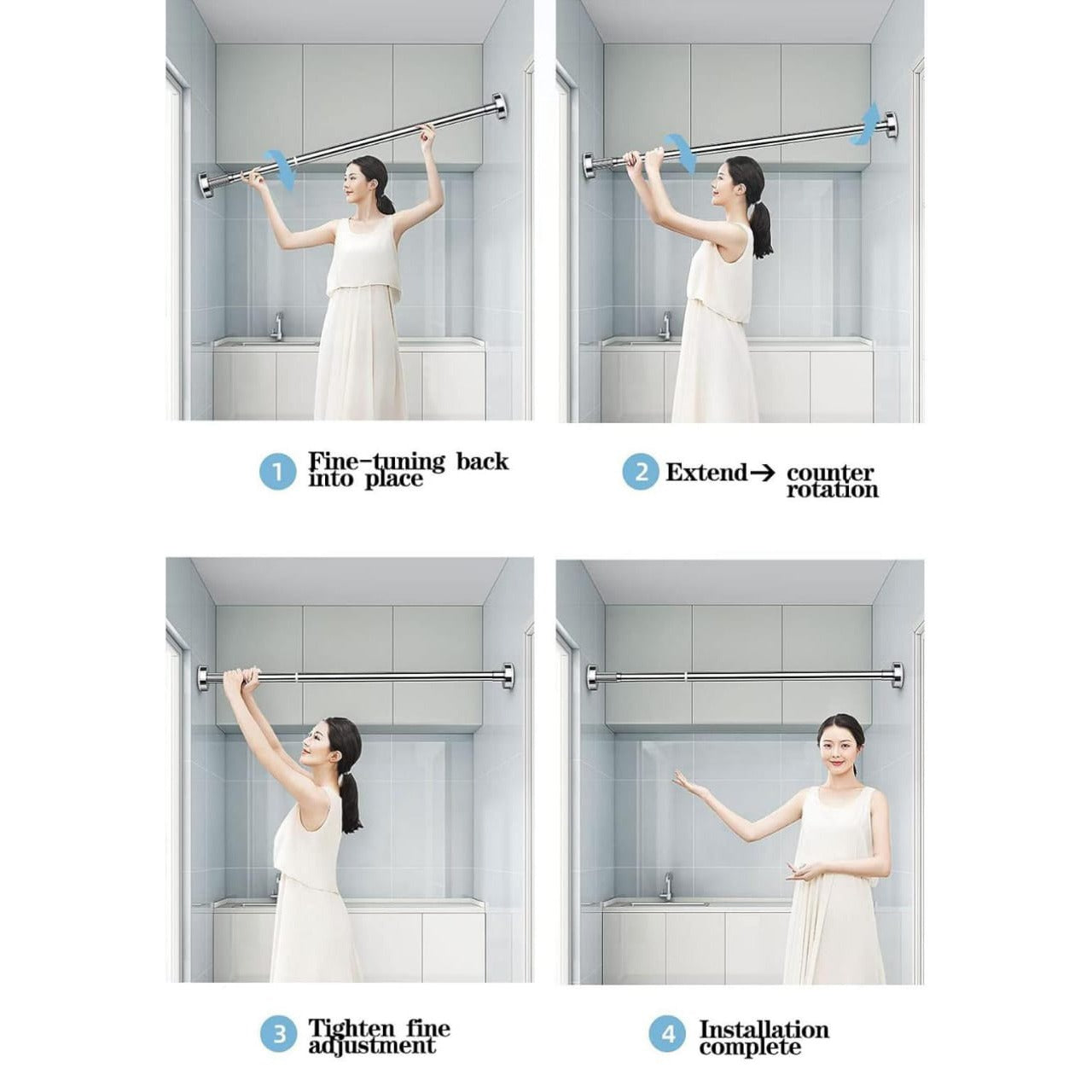 1 Fine-tuning back into place

2 Extend→ counter rotation

3 Tighten fine adjustment

4 Installation complete