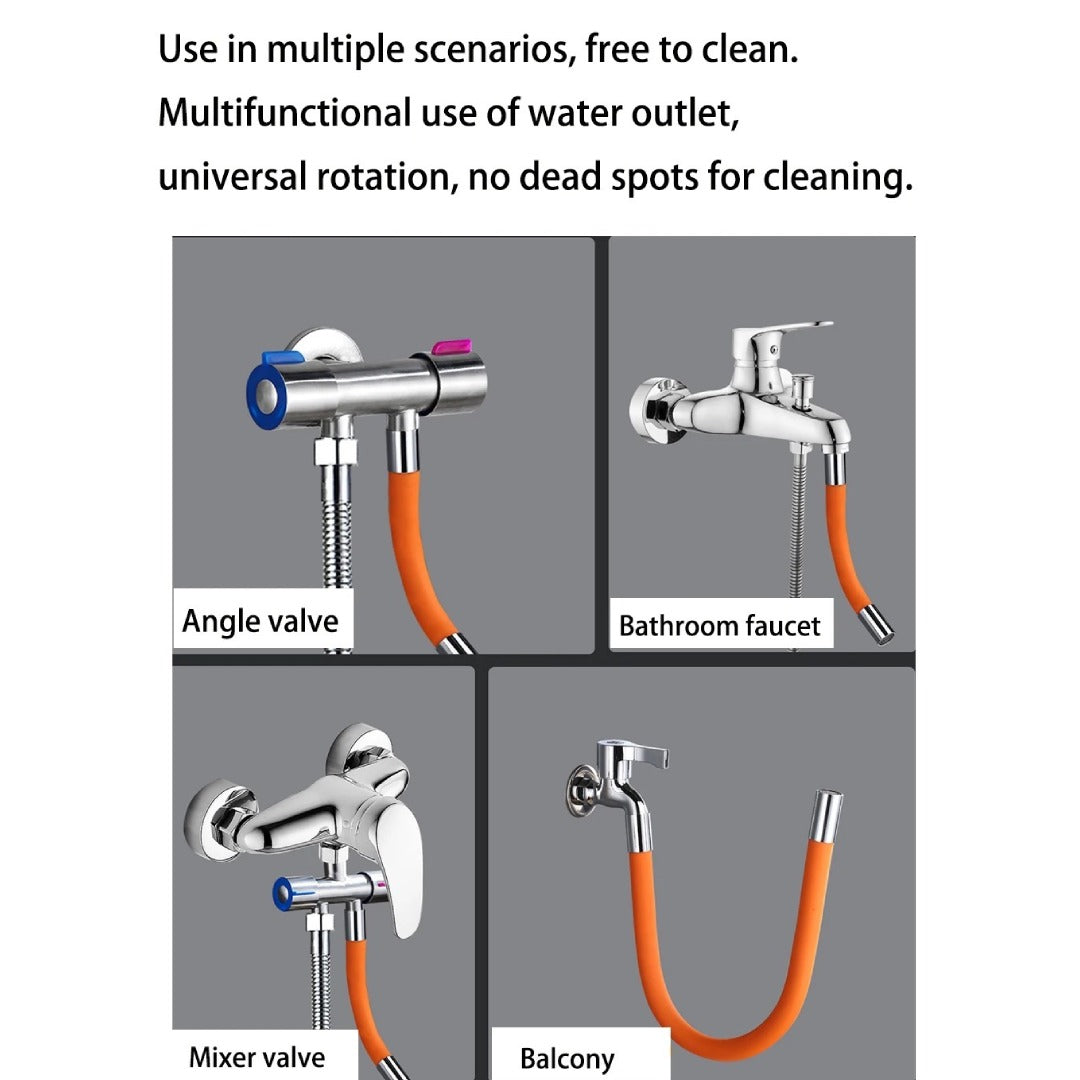 Use in multiple scenarios, free to clean.
Multifunctional use of water outlet,
universal rotation, no dead spots for cleaning.

Angle valve

Bathroom faucet

Mixer valve

Balcony