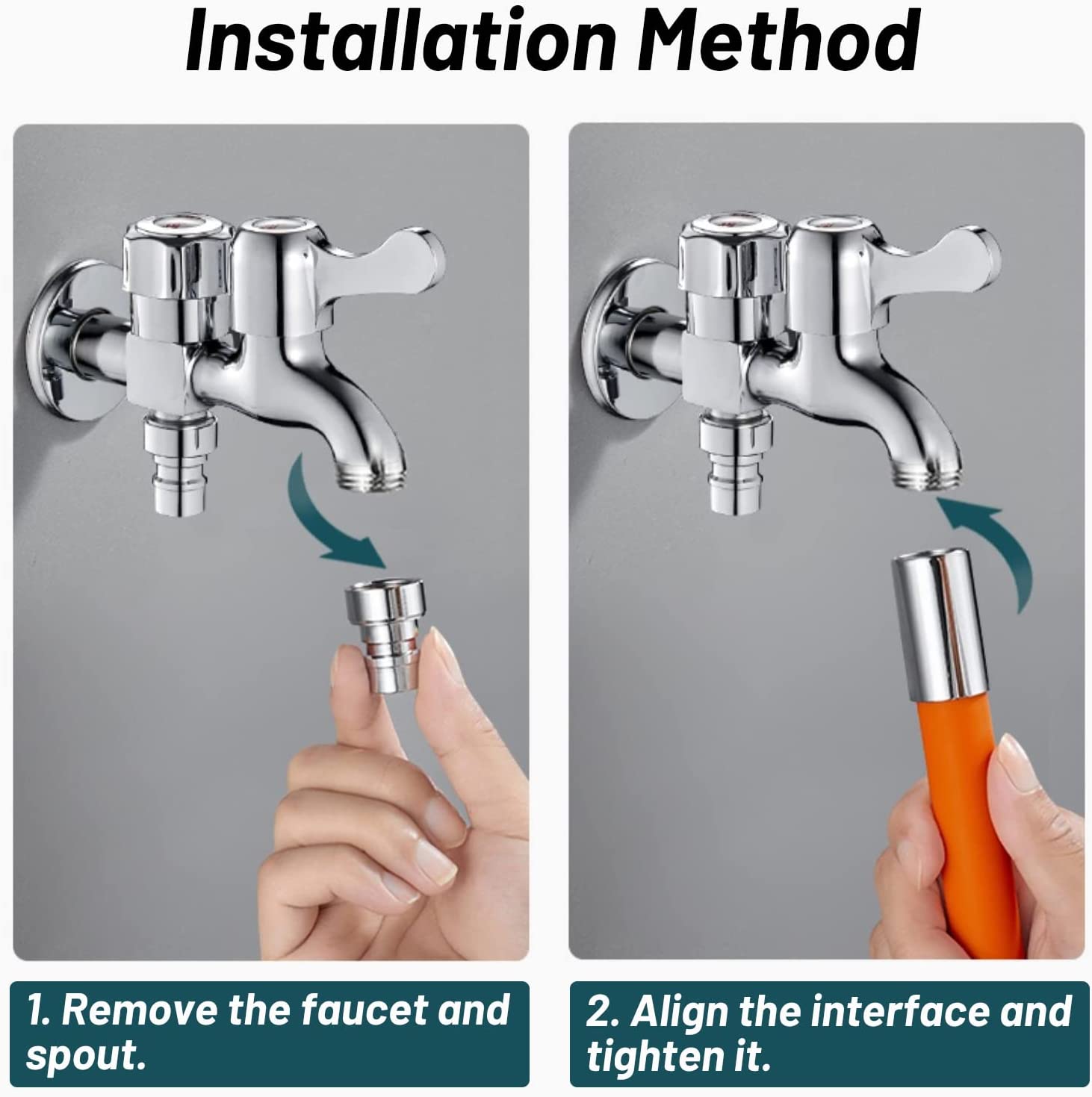 Installation Method

1. Remove the faucet and spout.

2. Align the interface and tighten it.