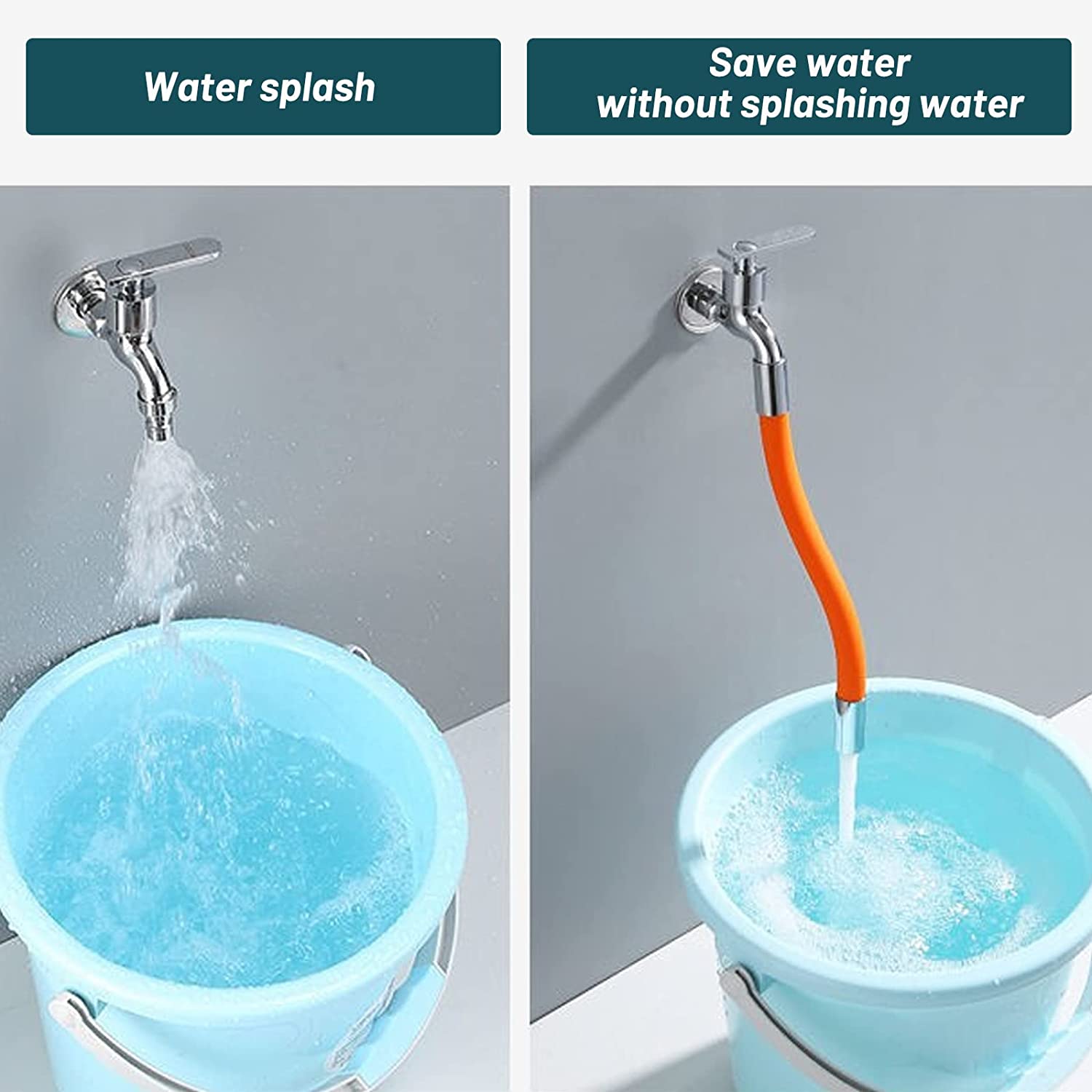 Water splash

Save water
without splashing water