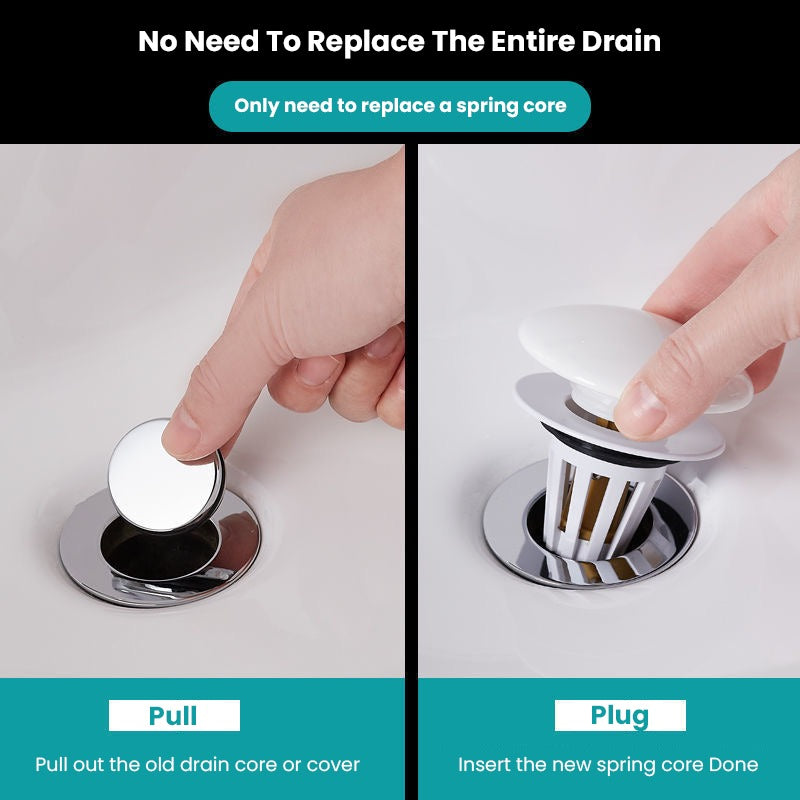 No Need To Replace The Entire Drain

Only need to replace a spring core

Pull

Pull out the old drain core or cover

Plug

Insert the new spring core Done