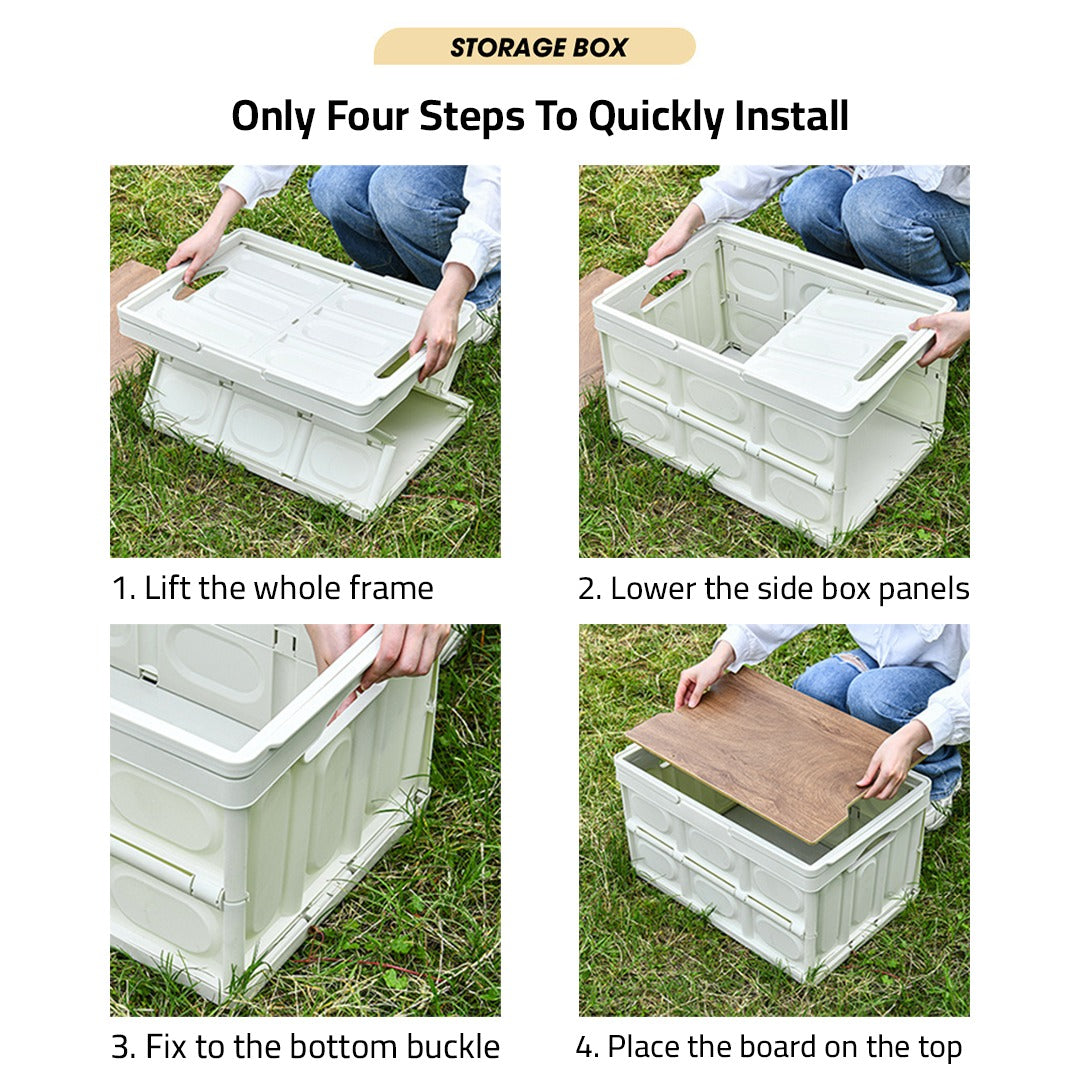 STORAGE BOX

Only Four Steps To Quickly Install

1. Lift the whole frame

2. Lower the side box panels

3. Fix to the bottom buckle

4. Place the board on the top