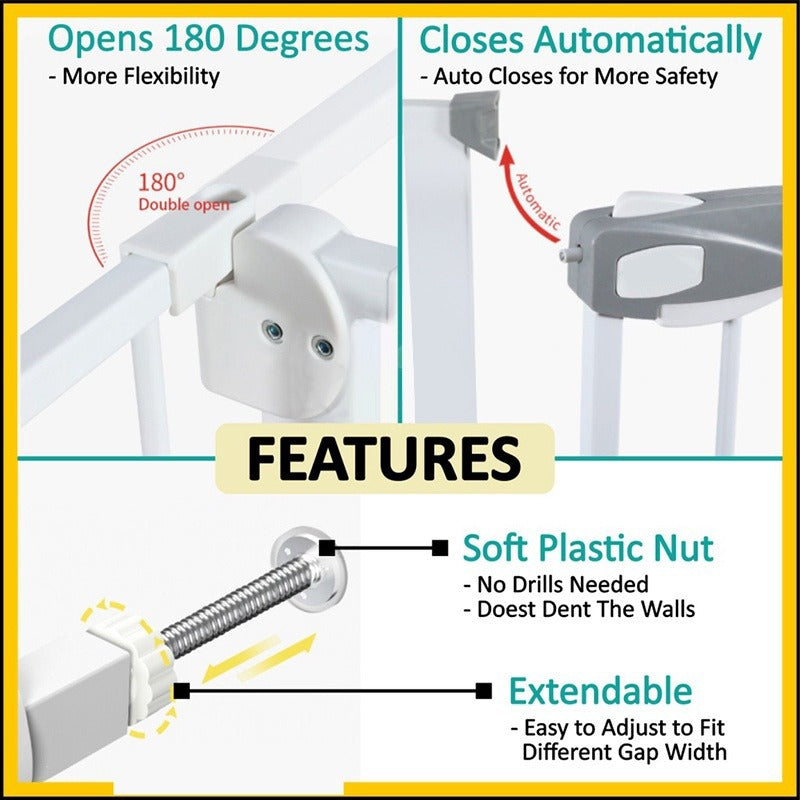 Opens 180 Degrees
- More Flexibility

180°
Double open

Closes Automatically
- Auto Closes for More Safety

Automatic

FEATURES

Soft Plastic Nut
- No Drills Needed
- Doest Dent The Walls

Extendable
- Easy to Adjust to Fit Different Gap Width