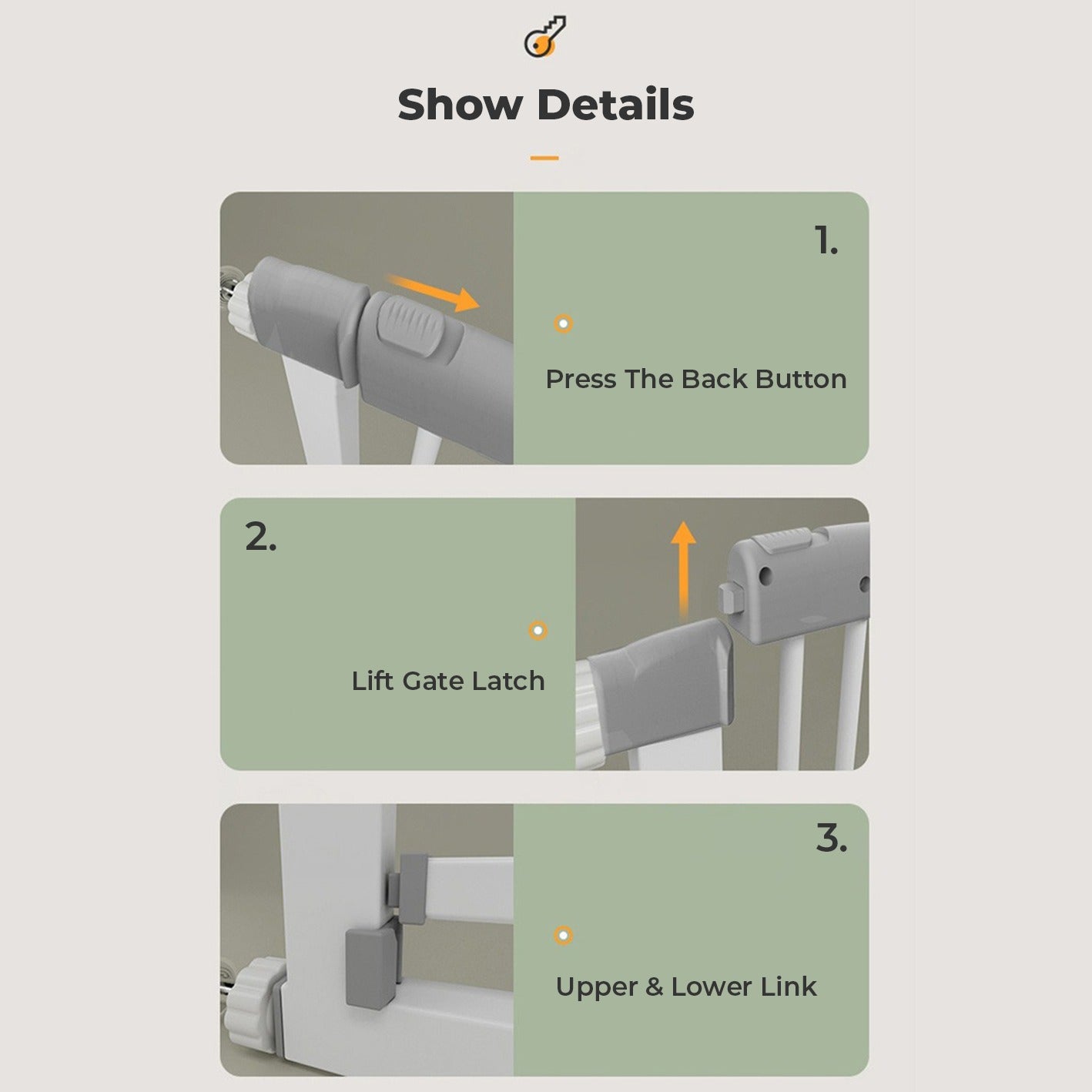 Show Details

1.

Press The Back Button

2.

Lift Gate Latch

3.

Upper & Lower Link