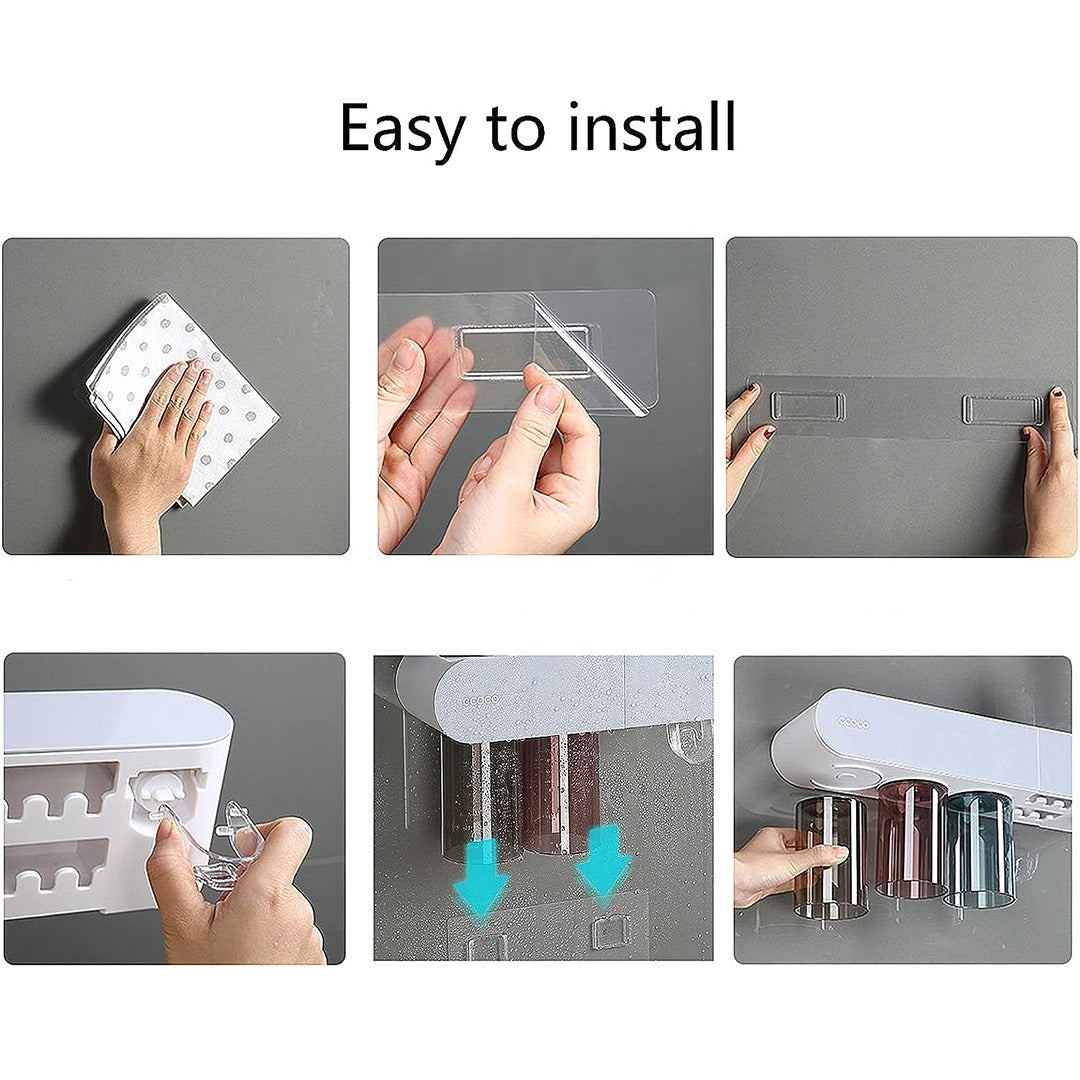 Easy to install

ecoco

ecoco