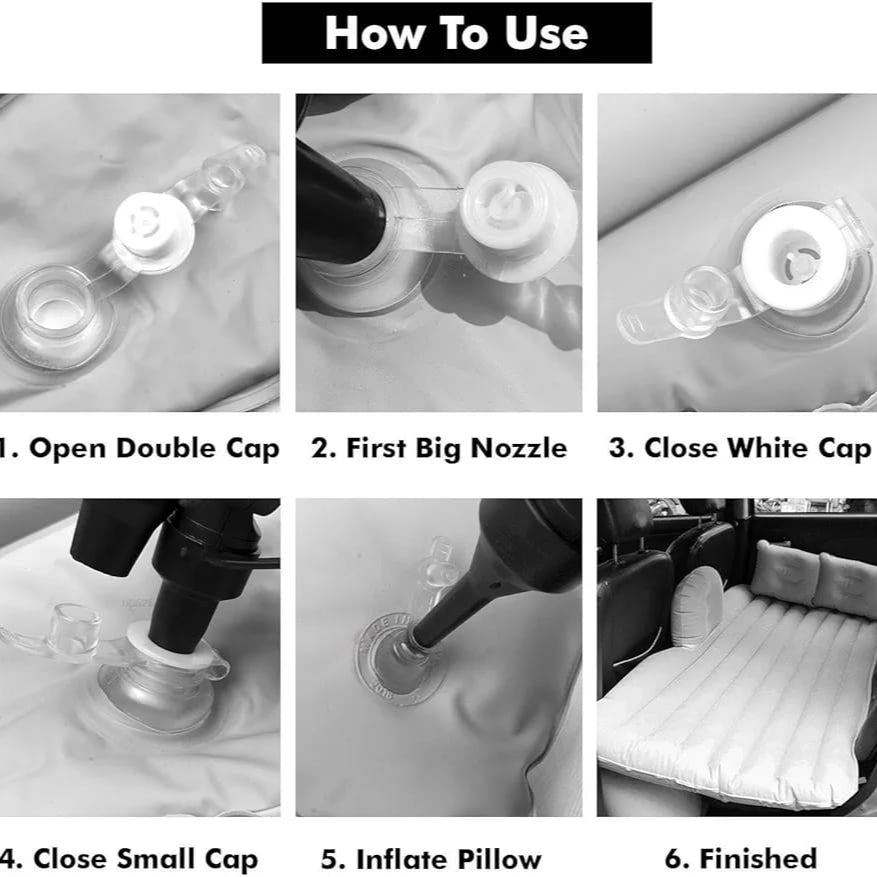 How To Use

1. Open Double Cap

2. First Big Nozzle

3. Close White Cap

4. Close Small Cap

5. Inflate Pillow

6. Finished