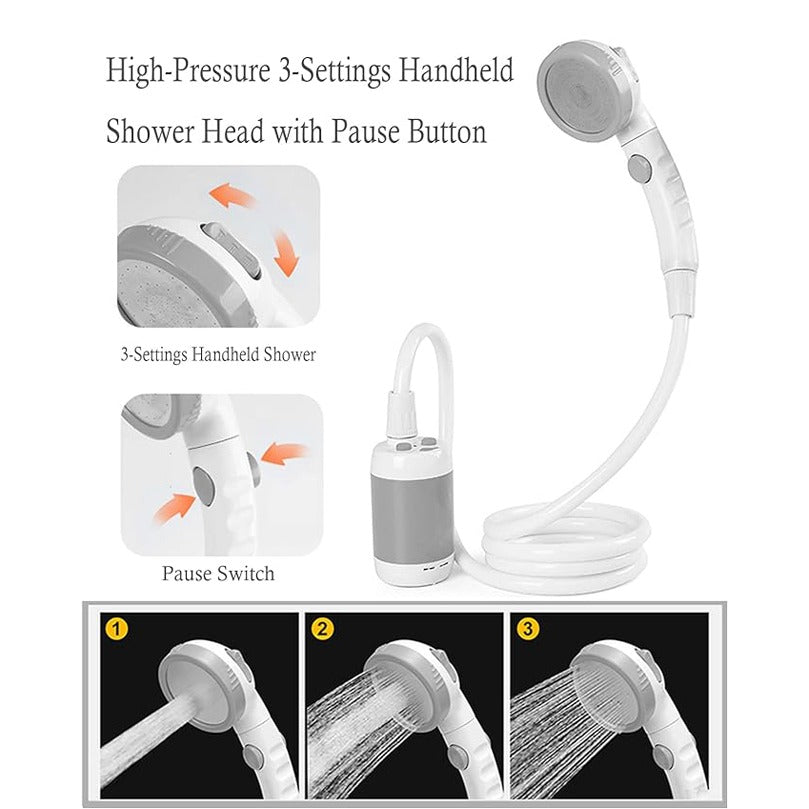 High-Pressure 3-Settings Handheld Shower Head with Pause Button

3-Settings Handheld Shower

Pause Switch

1

2

3