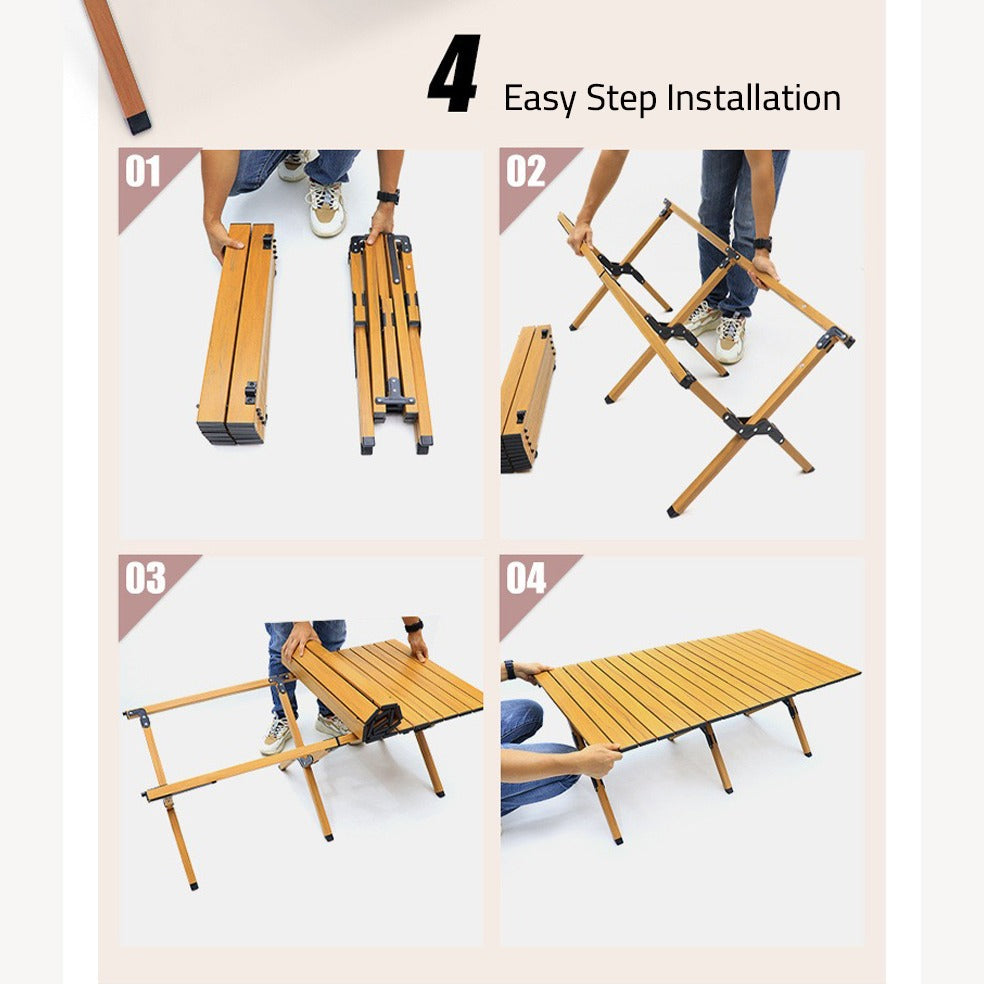 4 Easy Step Installation

01

02

03

04