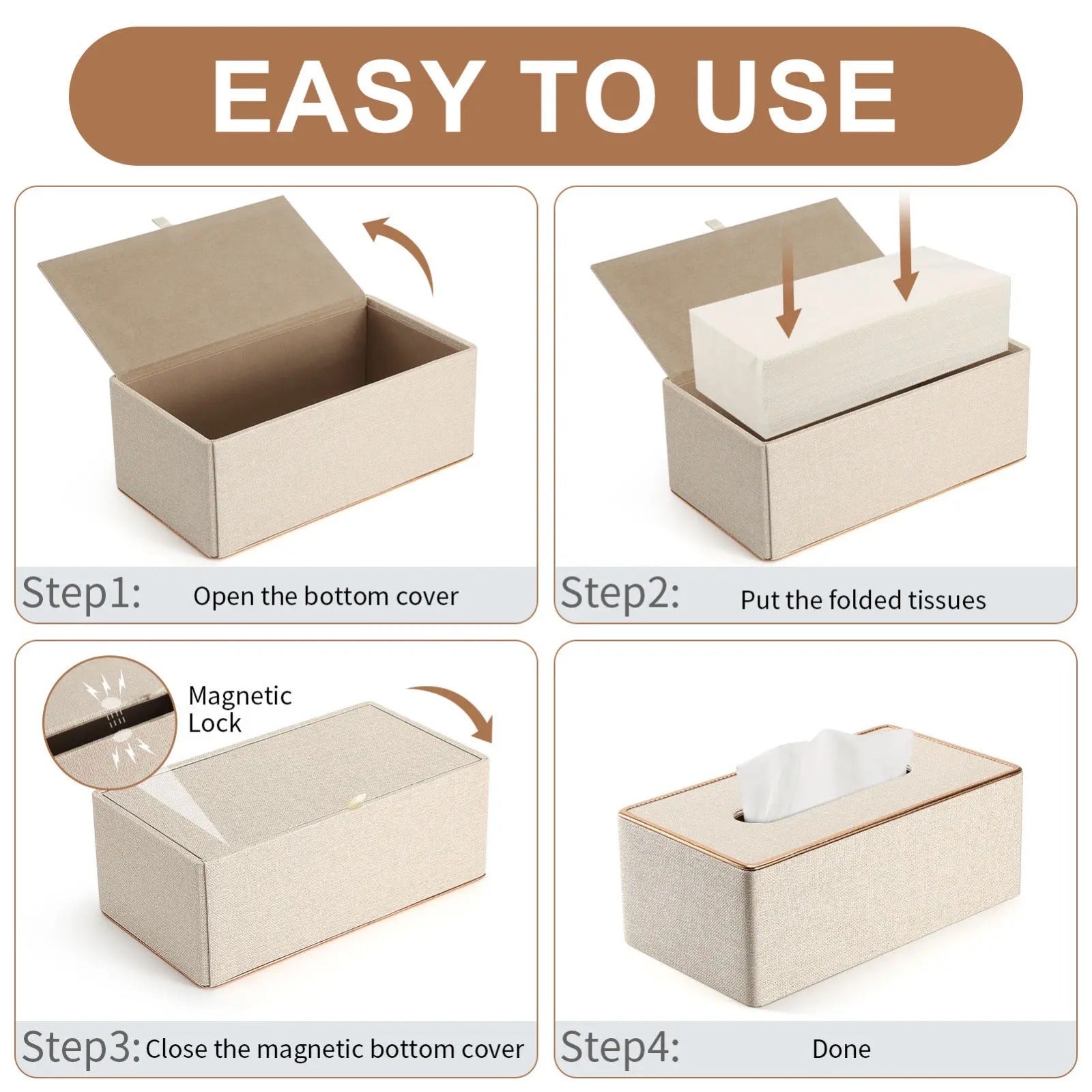 EASY TO USE

Step1: Open the bottom cover

Step2: Put the folded tissues

Magnetic Lock

Step3: Close the magnetic bottom cover

Step4: Done