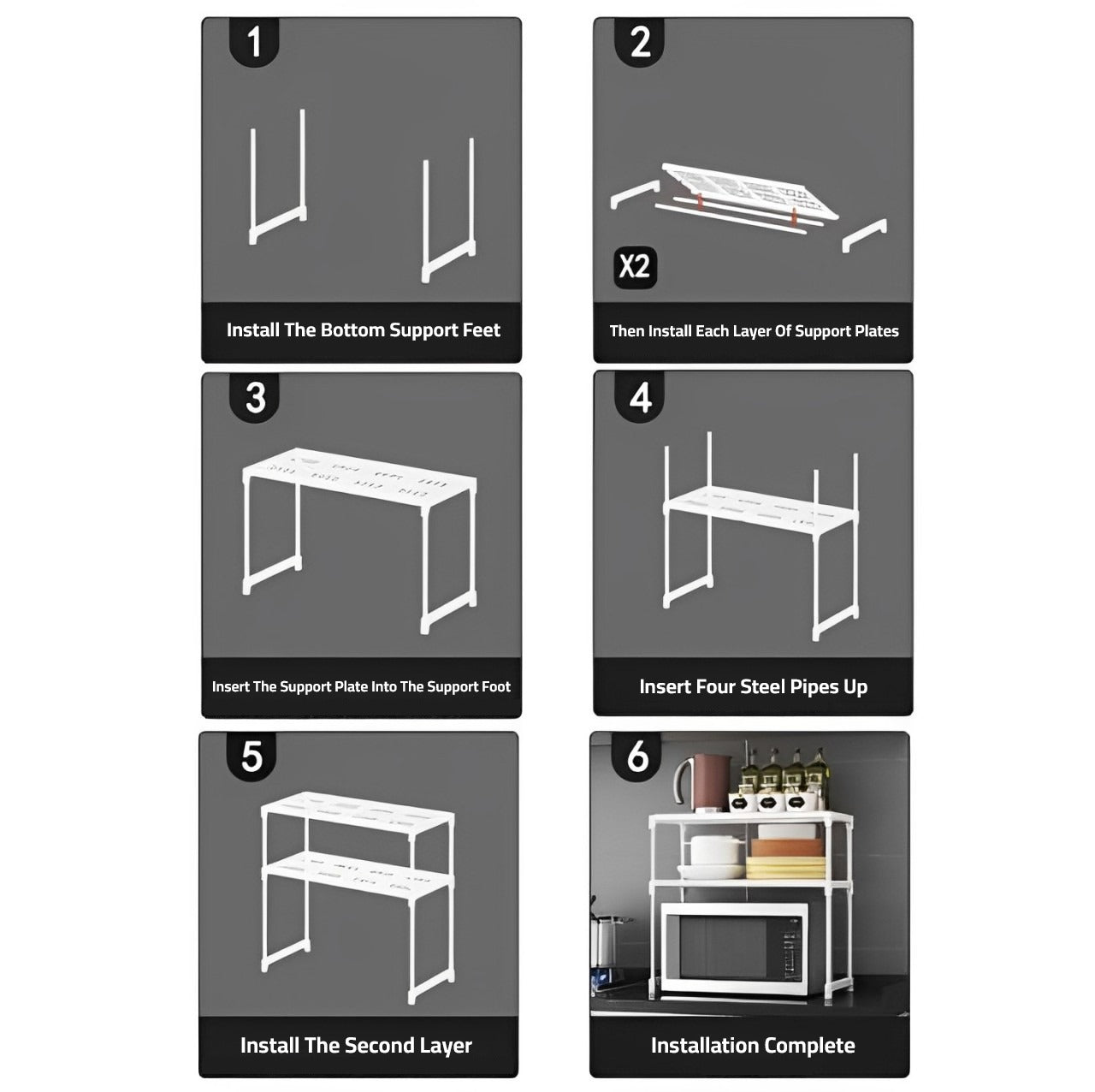 1

Install The Bottom Support Feet

2

X2

Then Install Each Layer Of Support Plates

3

Insert The Support Plate Into The Support Foot

4

Insert Four Steel Pipes Up

5

Install The Second Layer

6

Installation Complete