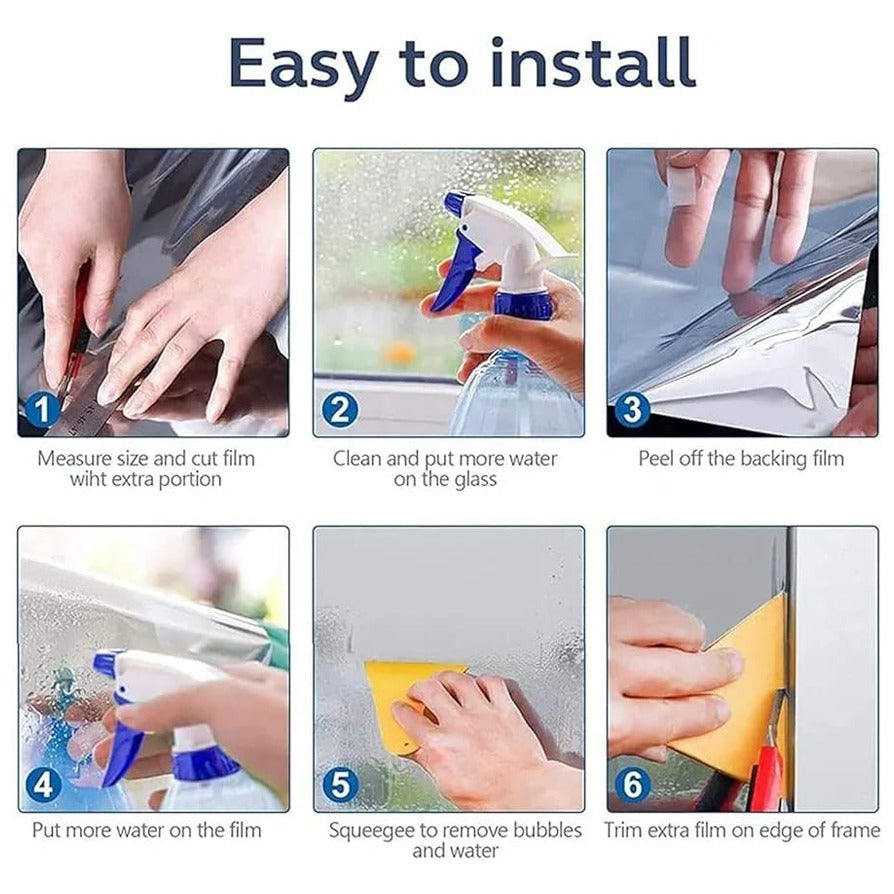 Easy to install

1
Measure size and cut film wiht extra portion

2
Clean and put more water on the glass

3
Peel off the backing film

4
Put more water on the film

5
Squeegee to remove bubbles and water

6
Trim extra film on edge of frame