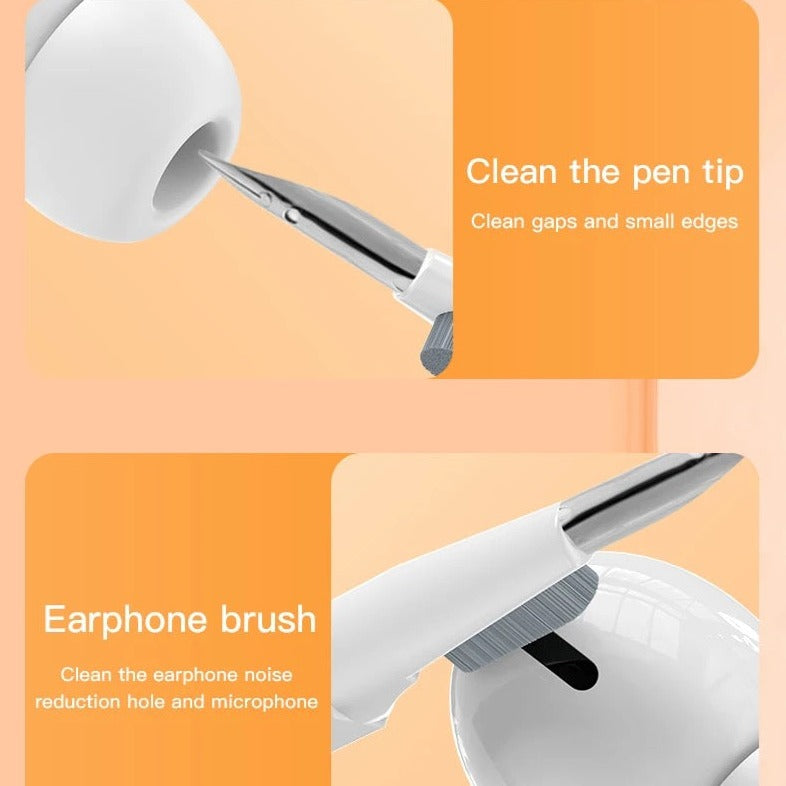 Clean the pen tip

Clean gaps and small edges

Earphone brush

Clean the earphone noise reduction hole and microphone