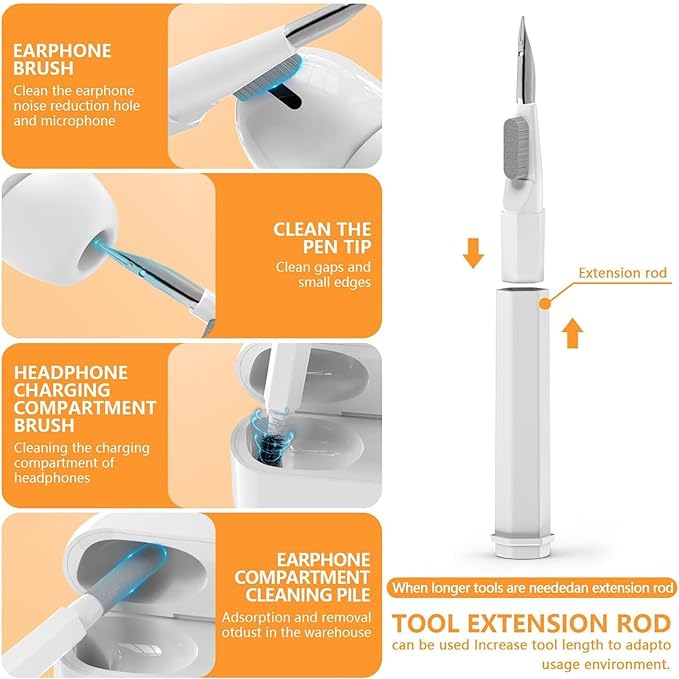 EARPHONE BRUSH
Clean the earphone noise reduction hole and microphone

CLEAN THE PEN TIP
Clean gaps and small edges

HEADPHONE CHARGING COMPARTMENT BRUSH
Cleaning the charging compartment of headphones

EARPHONE COMPARTMENT CLEANING PILE
Adsorption and removal otdust in the warehouse

Extension rod

When longer tools are neededan extension rod

TOOL EXTENSION ROD
can be used Increase tool length to adapto usage environment.