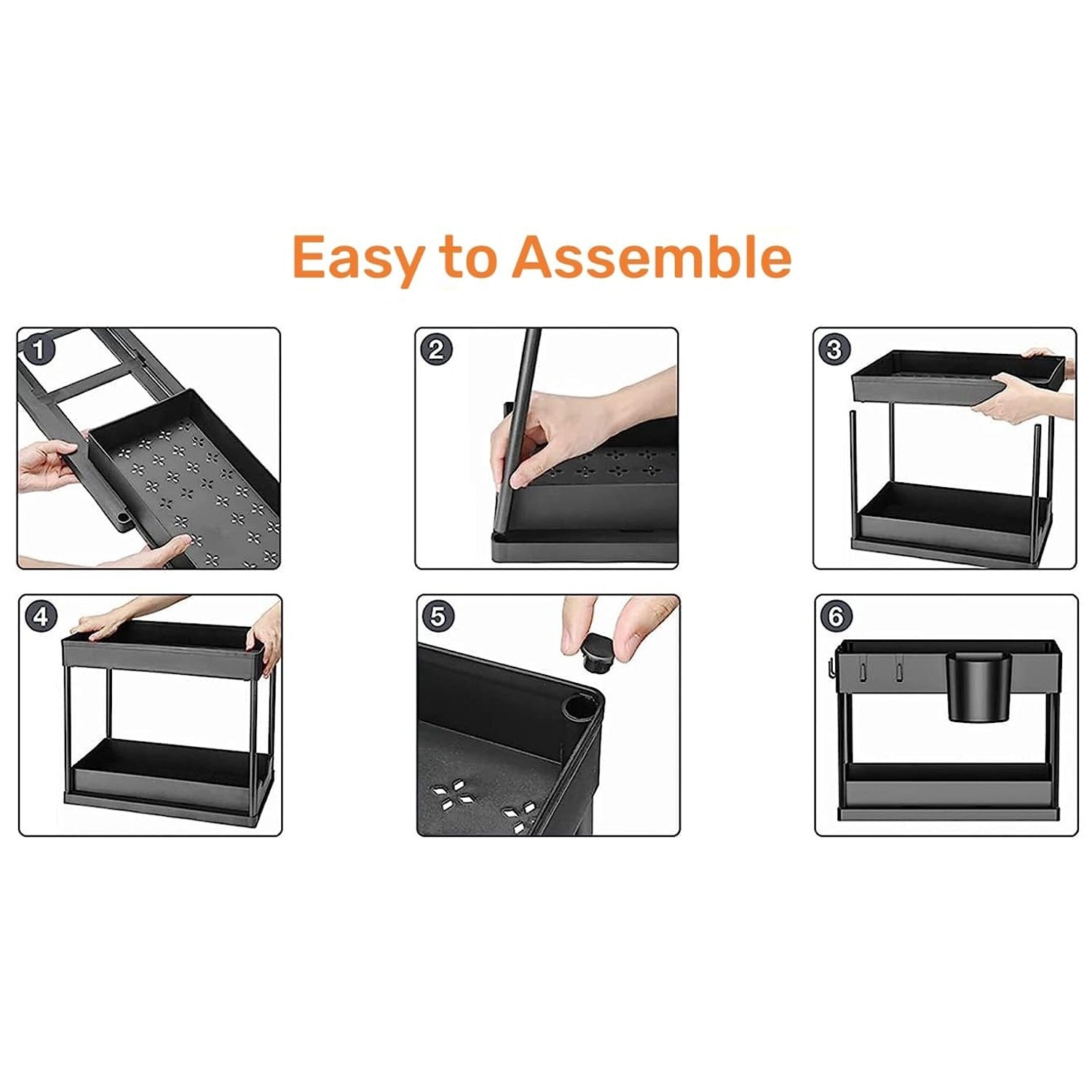 Easy to Assemble

1

2

3

4

5

6