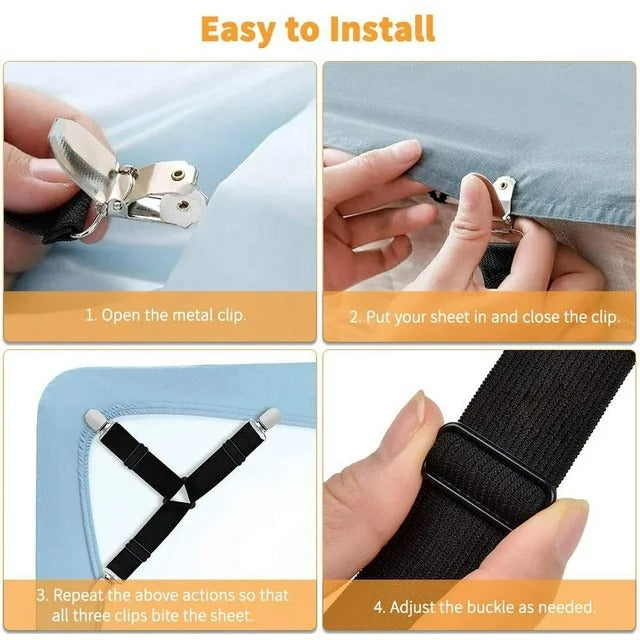 Easy to Install

1. Open the metal clip.

2. Put your sheet in and close the clip.

3. Repeat the above actions so that all three clips bite the sheet.

4. Adjust the buckle as needed.