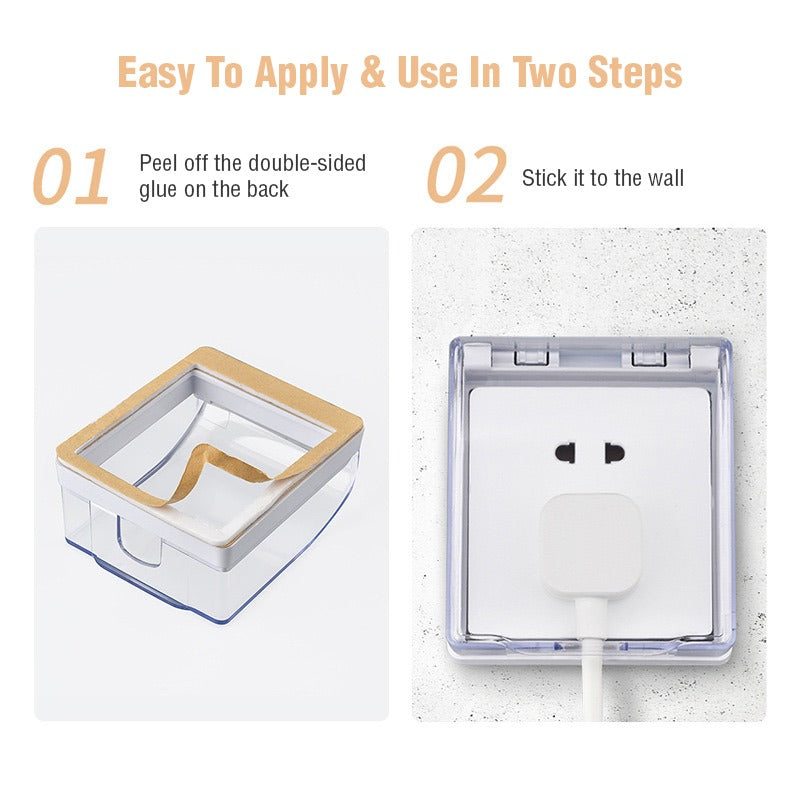 Easy To Apply & Use In Two Steps

01 Peel off the double-sided glue on the back

02 Stick it to the wall