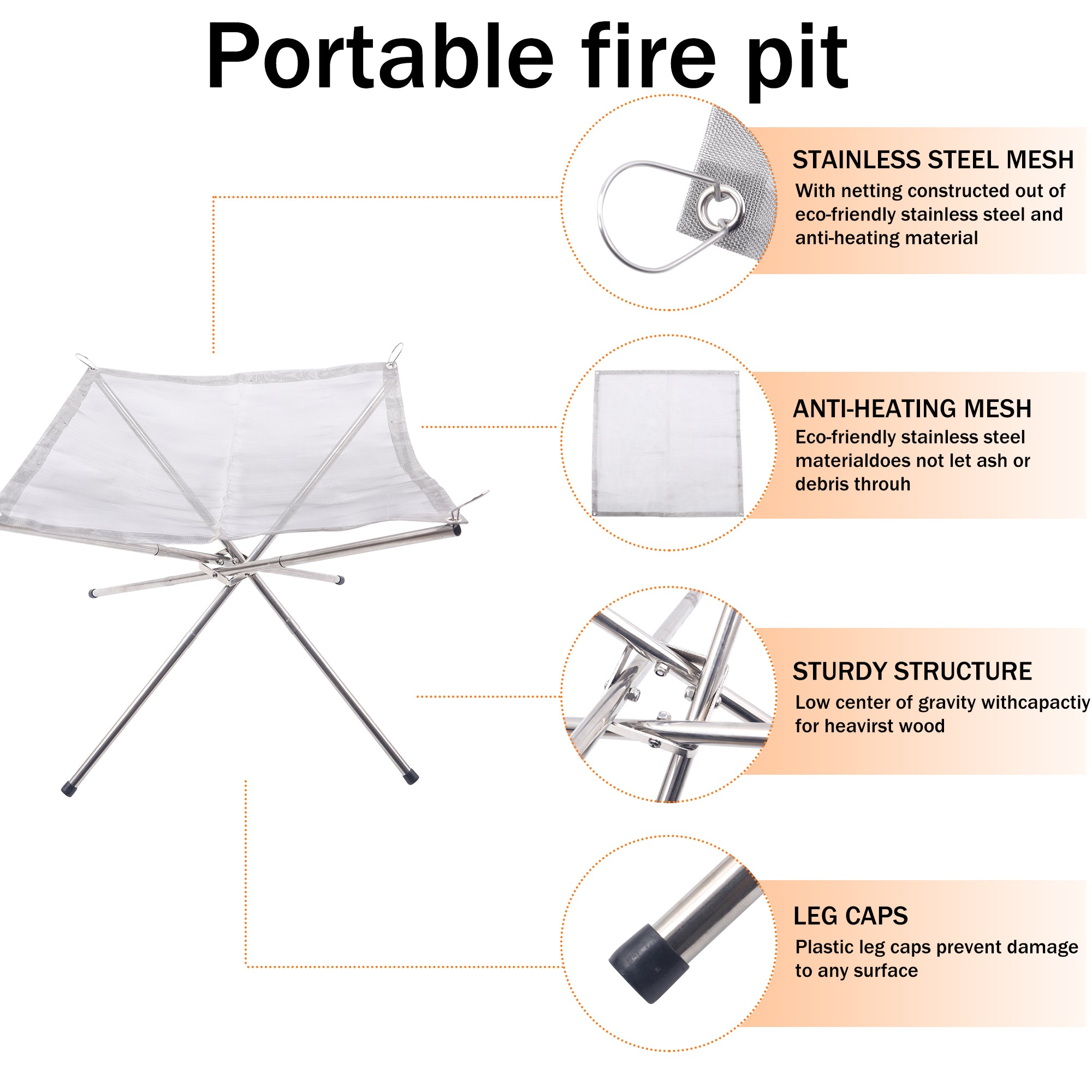 Portable fire pit

STAINLESS STEEL MESH
With netting constructed out of eco-friendly stainless steel and anti-heating material

ANTI-HEATING MESH
Eco-friendly stainless steel materialdoes not let ash or debris throuh

STURDY STRUCTURE
Low center of gravity withcapactiy for heavirst wood

LEG CAPS
Plastic leg caps prevent damage to any surface