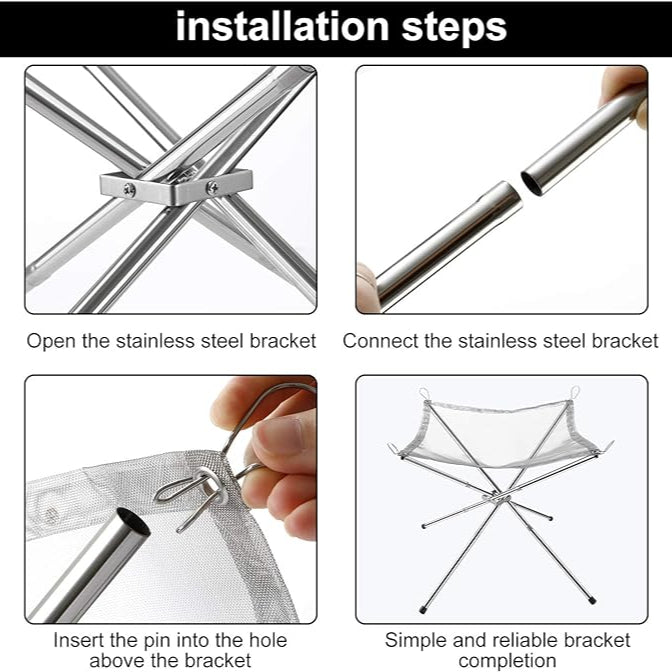 installation steps

Open the stainless steel bracket

Connect the stainless steel bracket

Insert the pin into the hole above the bracket

Simple and reliable bracket completion