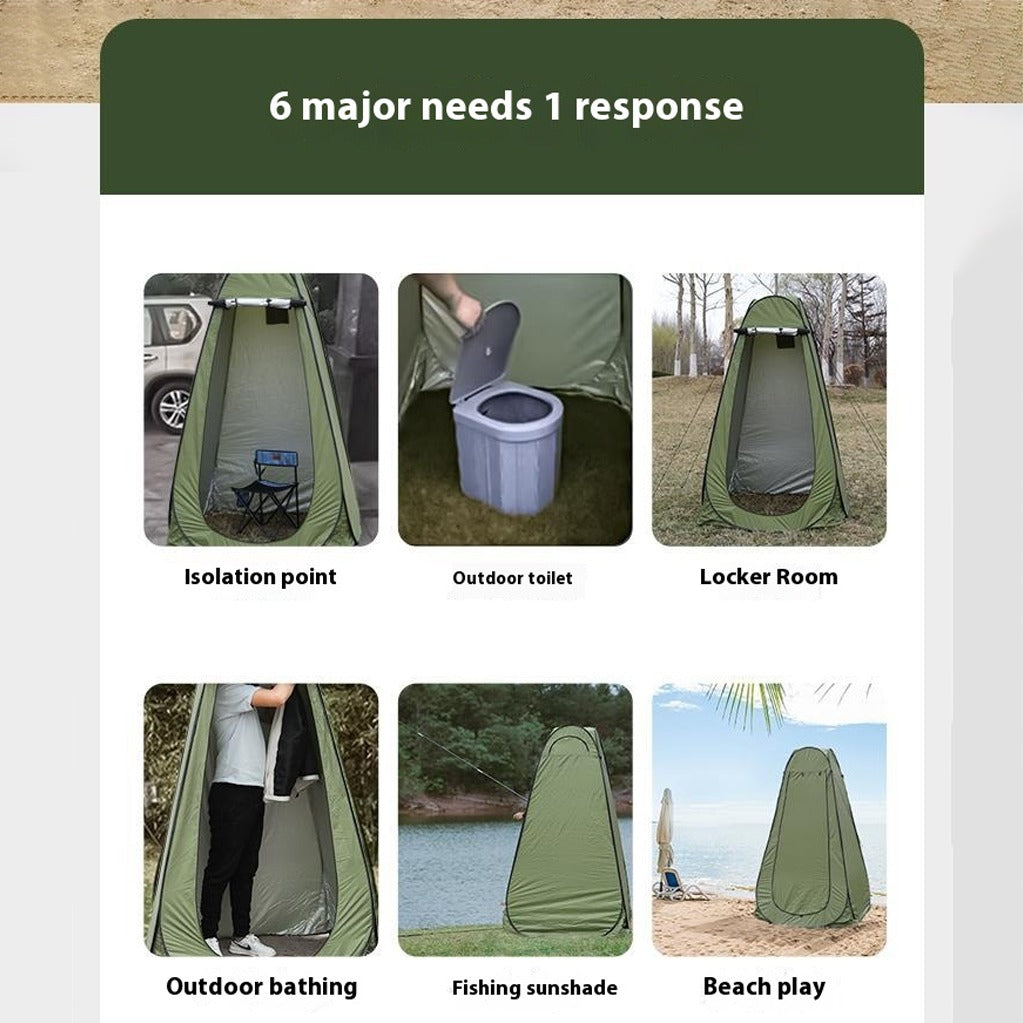 6 major needs 1 response

Isolation point

Outdoor toilet

Locker Room

Outdoor bathing

Fishing sunshade

Beach play