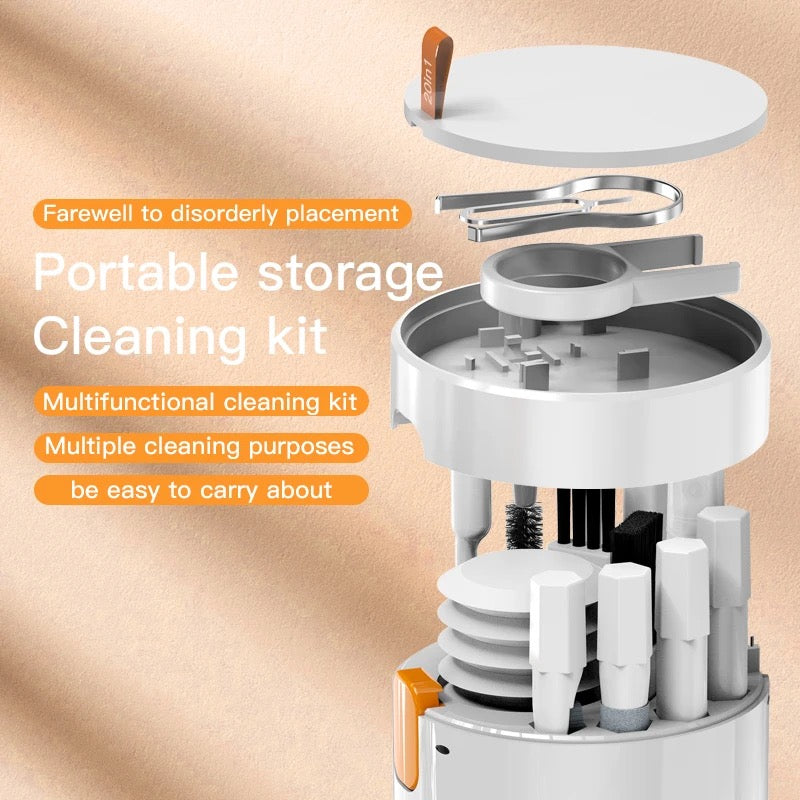 20in1

Farewell to disorderly placement

Portable storage Cleaning kit

Multifunctional cleaning kit

Multiple cleaning purposes

be easy to carry about