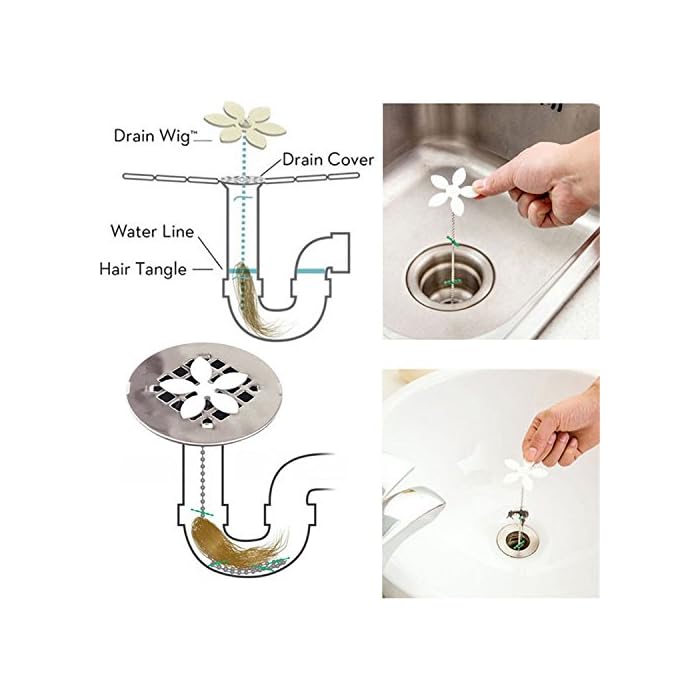 Drain Wig™

Drain Cover

Water Line

Hair Tangle