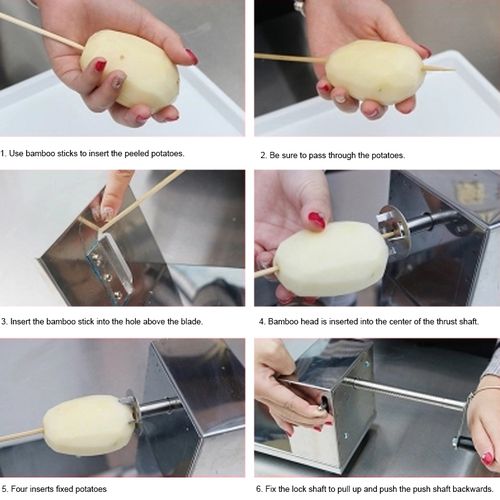 1. Use bamboo sticks to insert the peeled potatoes.

2. Be sure to pass through the potatoes.

3. Insert the bamboo stick into the hole above the blade.

4. Bamboo head is inserted into the center of the thrust shaft.

5. Four inserts fixed potatoes

6. Fix the lock shaft to pull up and push the push shaft backwards.