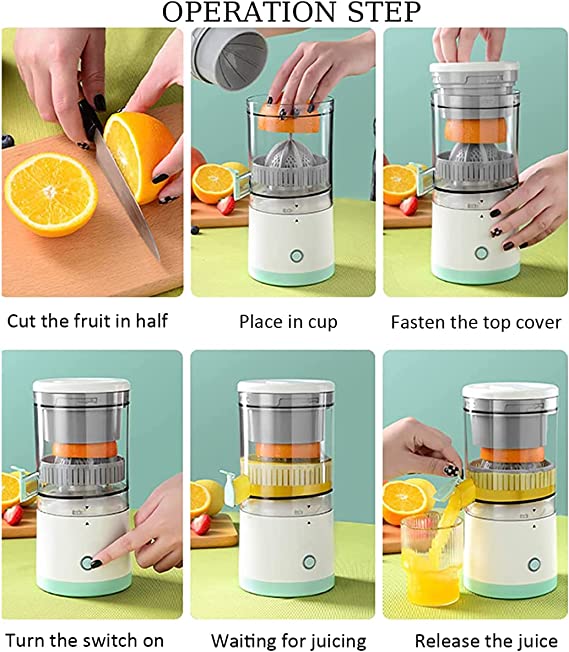 OPERATION STEP

Cut the fruit in half

Place in cup

Fasten the top cover

Turn the switch on

Waiting for juicing

Release the juice