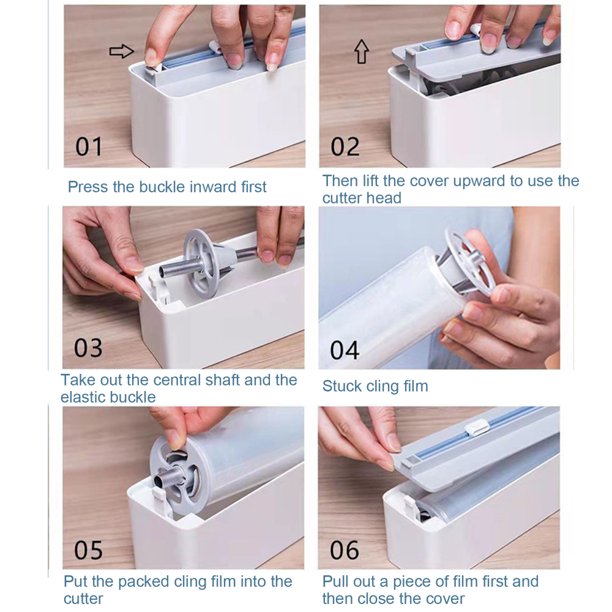 01

Press the buckle inward first

02

Then lift the cover upward to use the cutter head

03

Take out the central shaft and the elastic buckle

04

Stuck cling film

05

Put the packed cling film into the cutter

06

Pull out a piece of film first and then close the cover