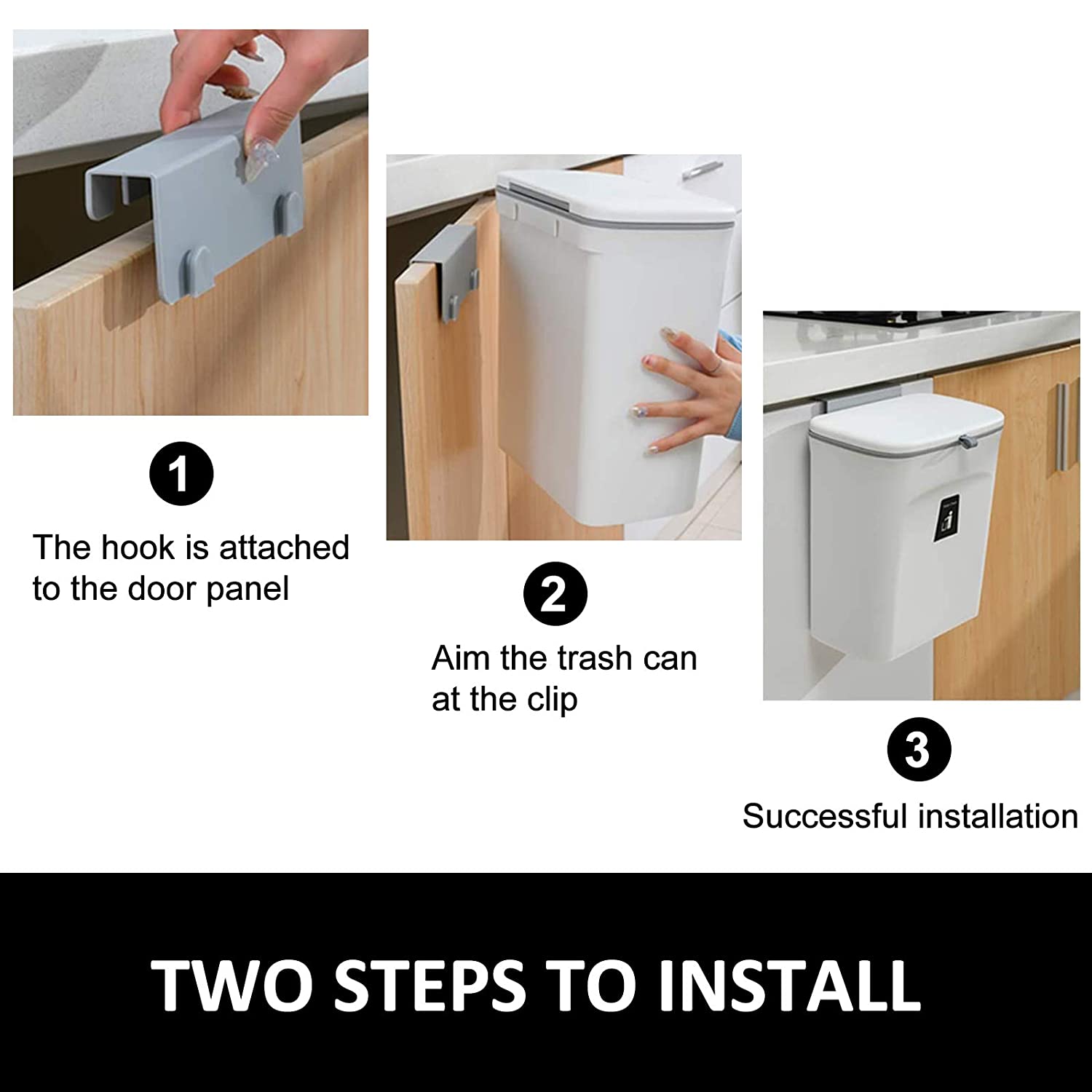 1

The hook is attached to the door panel

2

Aim the trash can at the clip

3

Successful installation

TWO STEPS TO INSTALL