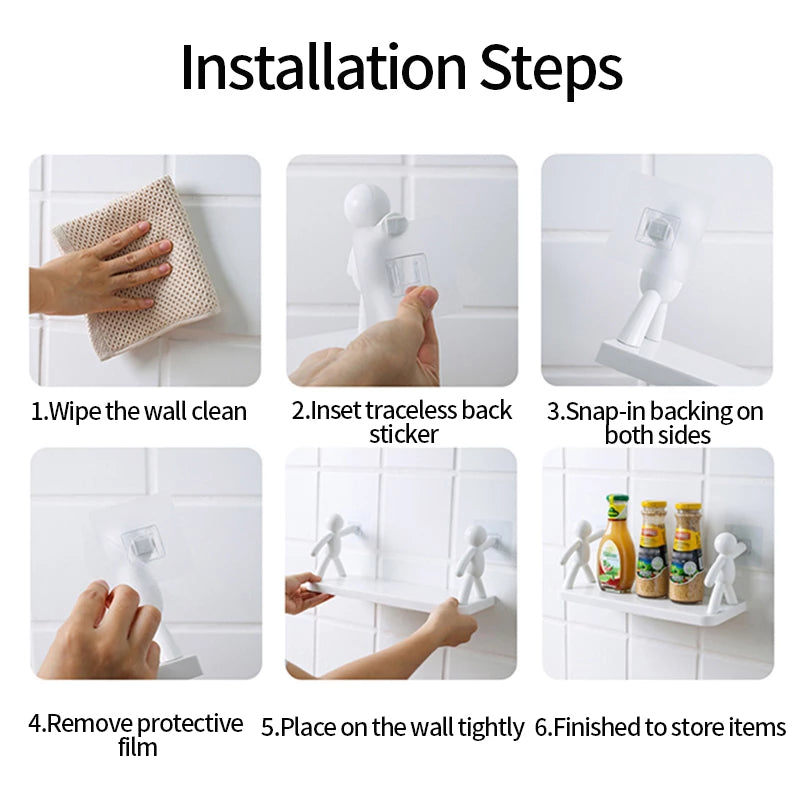 Installation Steps

1.Wipe the wall clean

2.Inset traceless back sticker

3.Snap-in backing on both sides

4.Remove protective film

5.Place on the wall tightly

6.Finished to store items