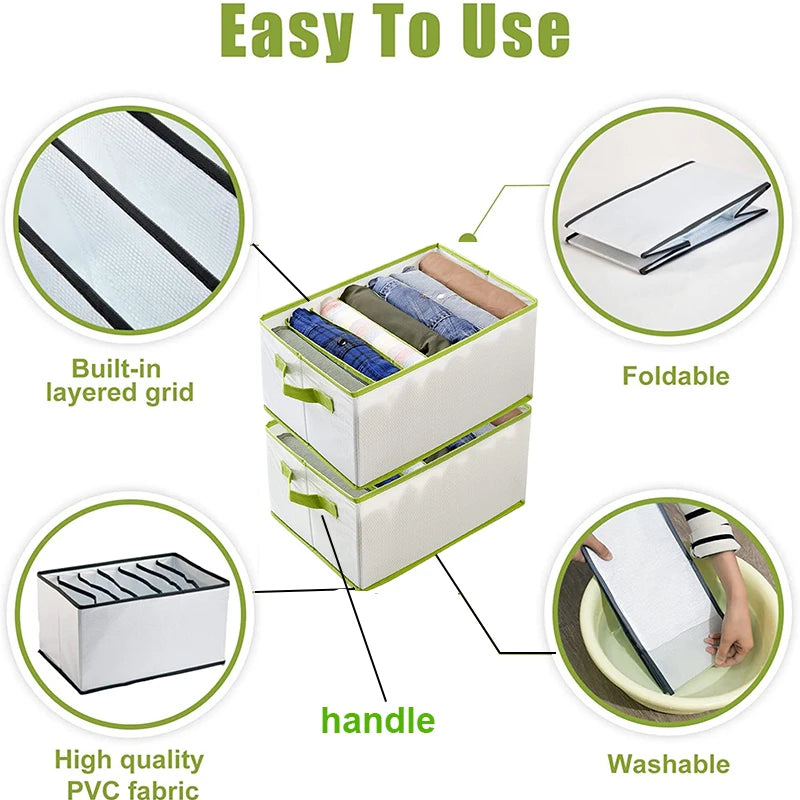 Easy To Use

Built-in layered grid

Foldable

handle

High quality PVC fabric

Washable