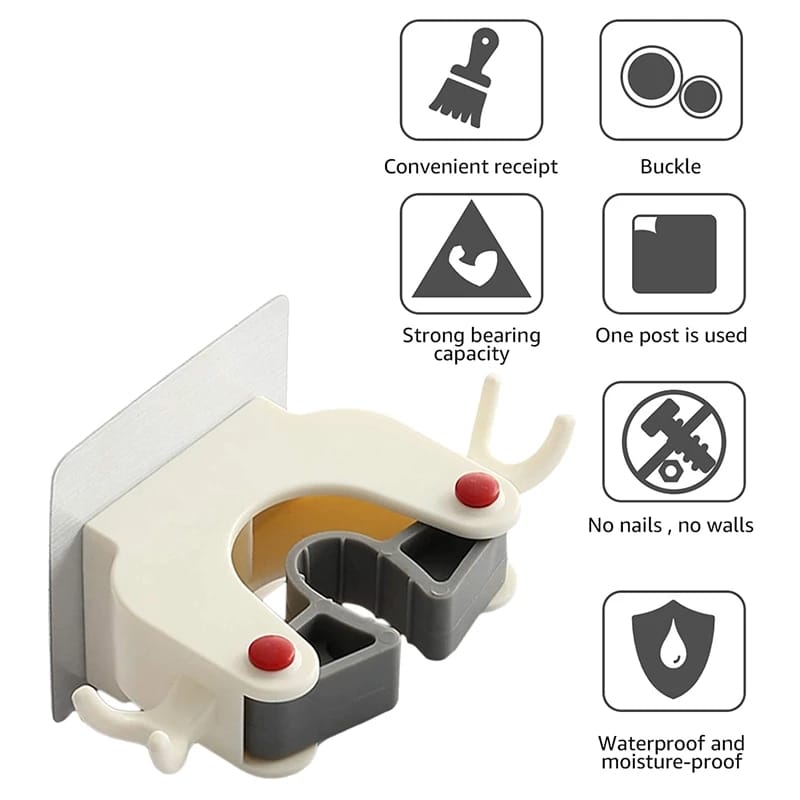 Convenient receipt

Buckle

Strong bearing capacity

One post is used

No nails , no walls

Waterproof and moisture-proof