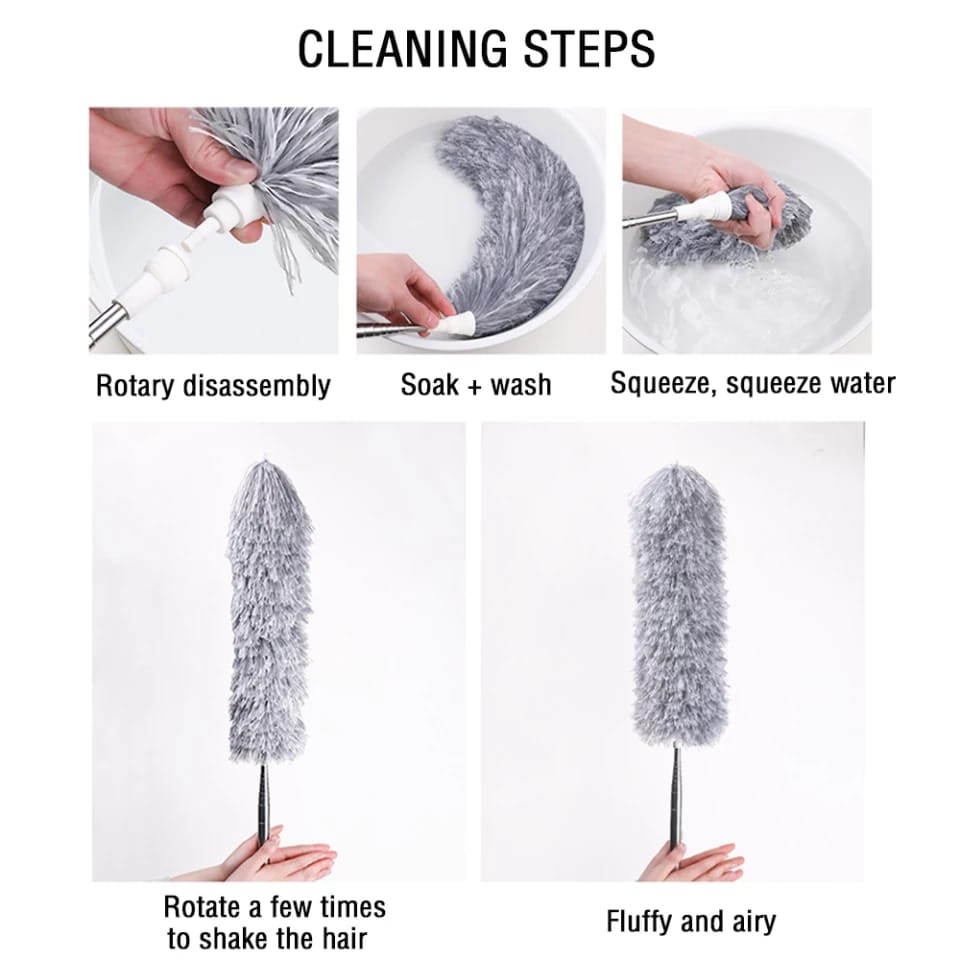 CLEANING STEPS

Rotary disassembly

Soak + wash

Squeeze, squeeze water

Rotate a few times to shake the hair

Fluffy and airy