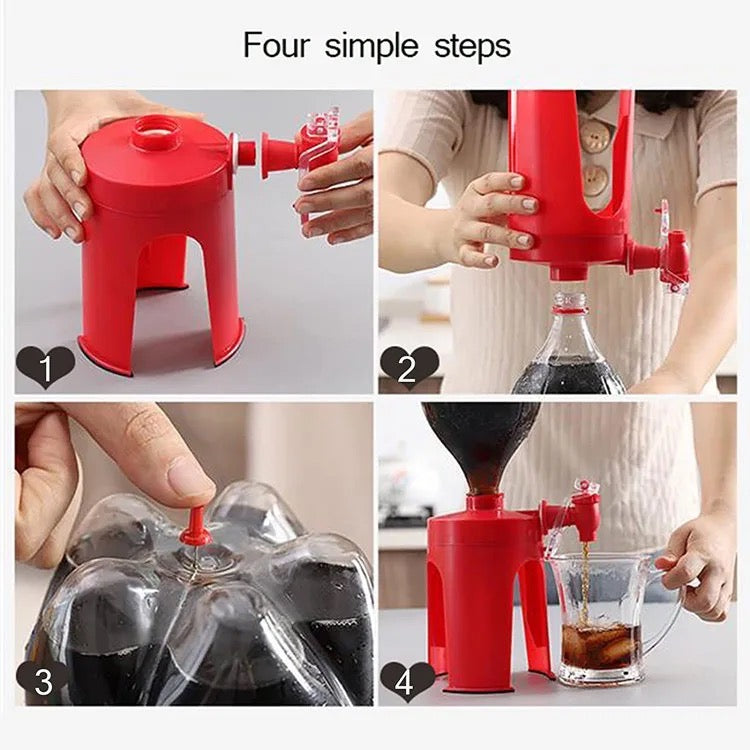 Four simple steps

1

2

3

4