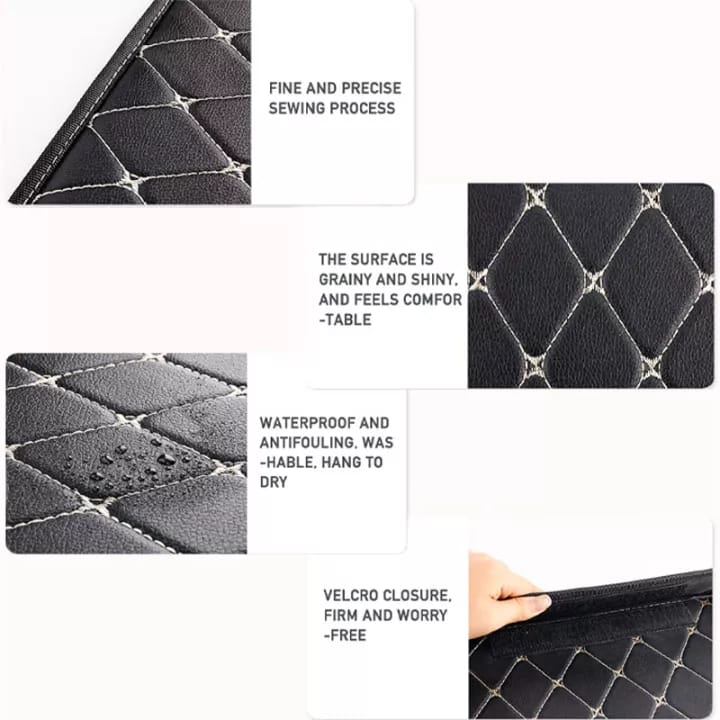 FINE AND PRECISE SEWING PROCESS

THE SURFACE IS GRAINY AND SHINY, AND FEELS COMFOR -TABLE

WATERPROOF AND ANTIFOULING, WAS -HABLE, HANG TO DRY

VELCRO CLOSURE, FIRM AND WORRY -FREE