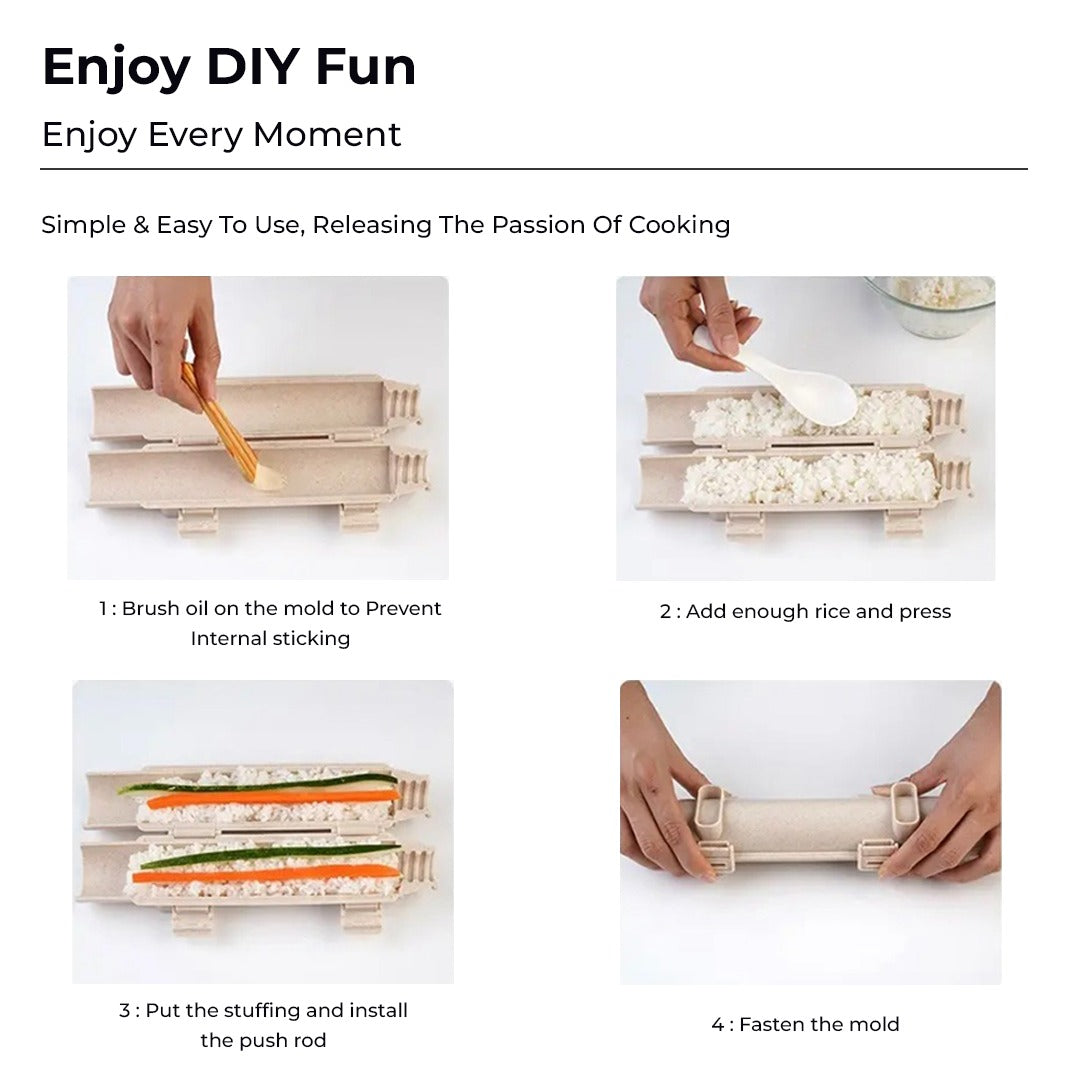 Enjoy DIY Fun

Enjoy Every Moment

Simple & Easy To Use, Releasing The Passion Of Cooking

1 : Brush oil on the mold to Prevent Internal sticking

2 : Add enough rice and press

3 : Put the stuffing and install the push rod

4 : Fasten the mold